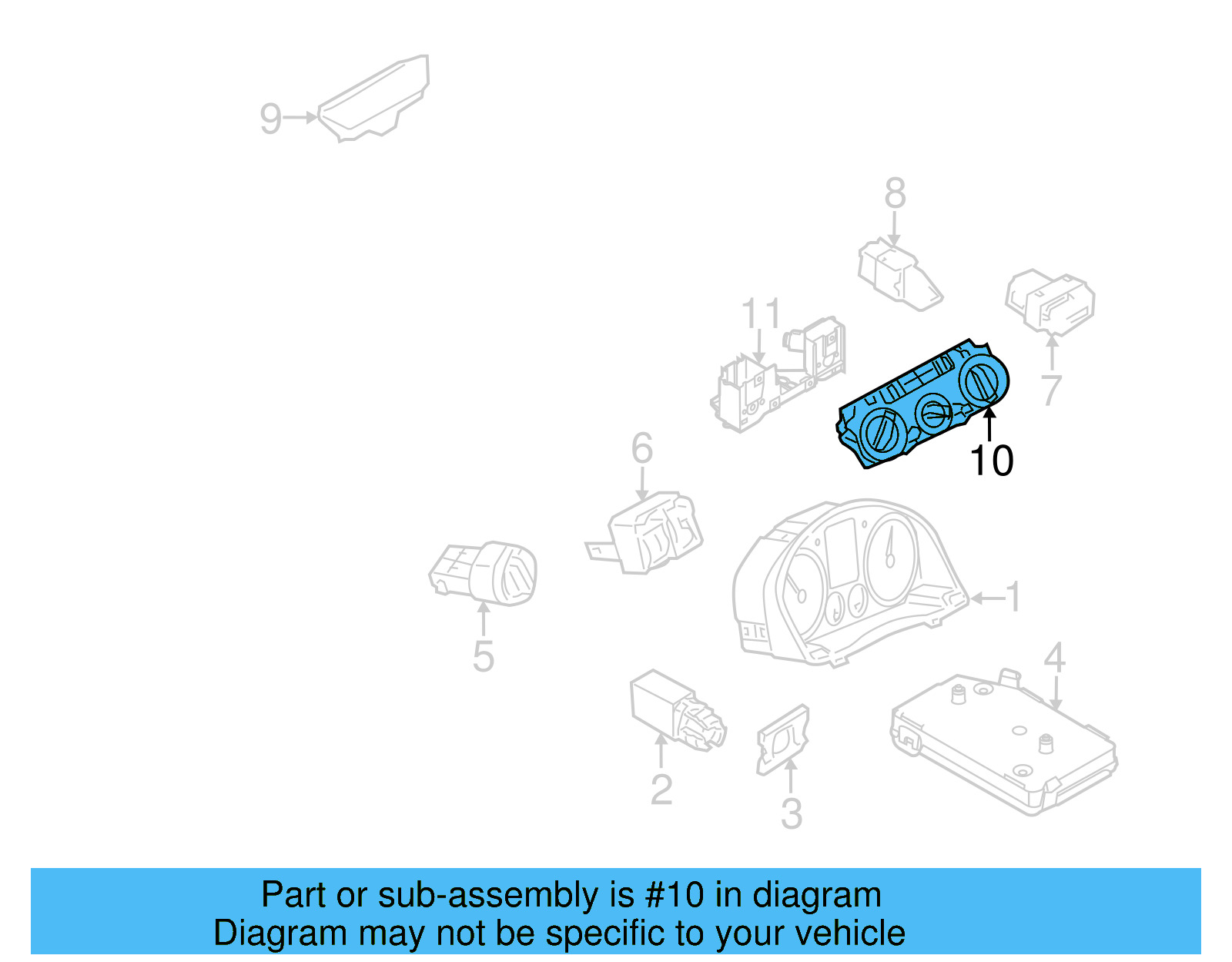 9

8

11

7

10

6

5

1

4

2

3

Part or sub-assembly is #10 in diagram
Diagram may not be specific to your vehicle