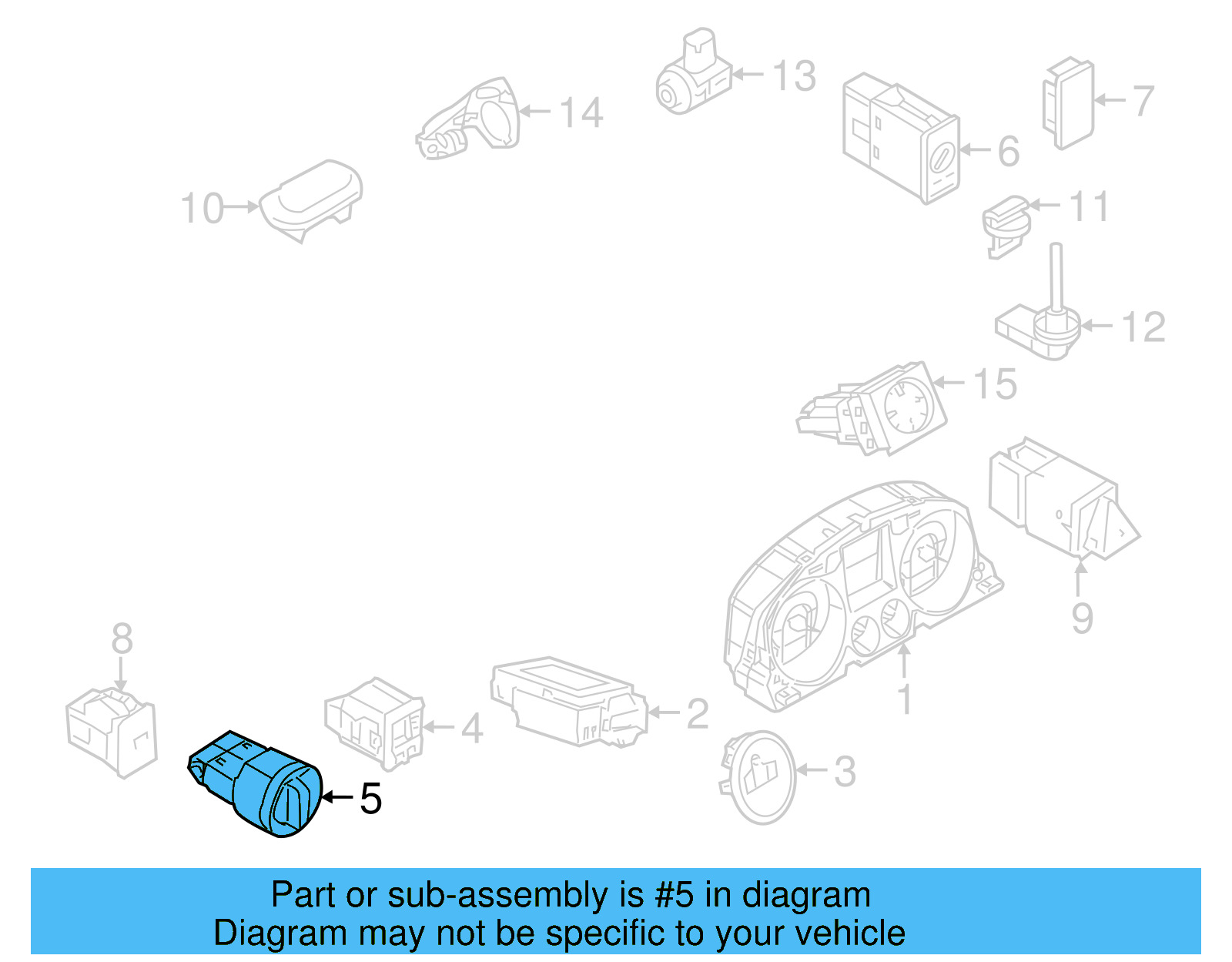 13
14
7
6
10
11
12
15
9
8
1
2
4
3
5

Part or sub-assembly is #5 in diagram
Diagram may not be specific to your vehicle