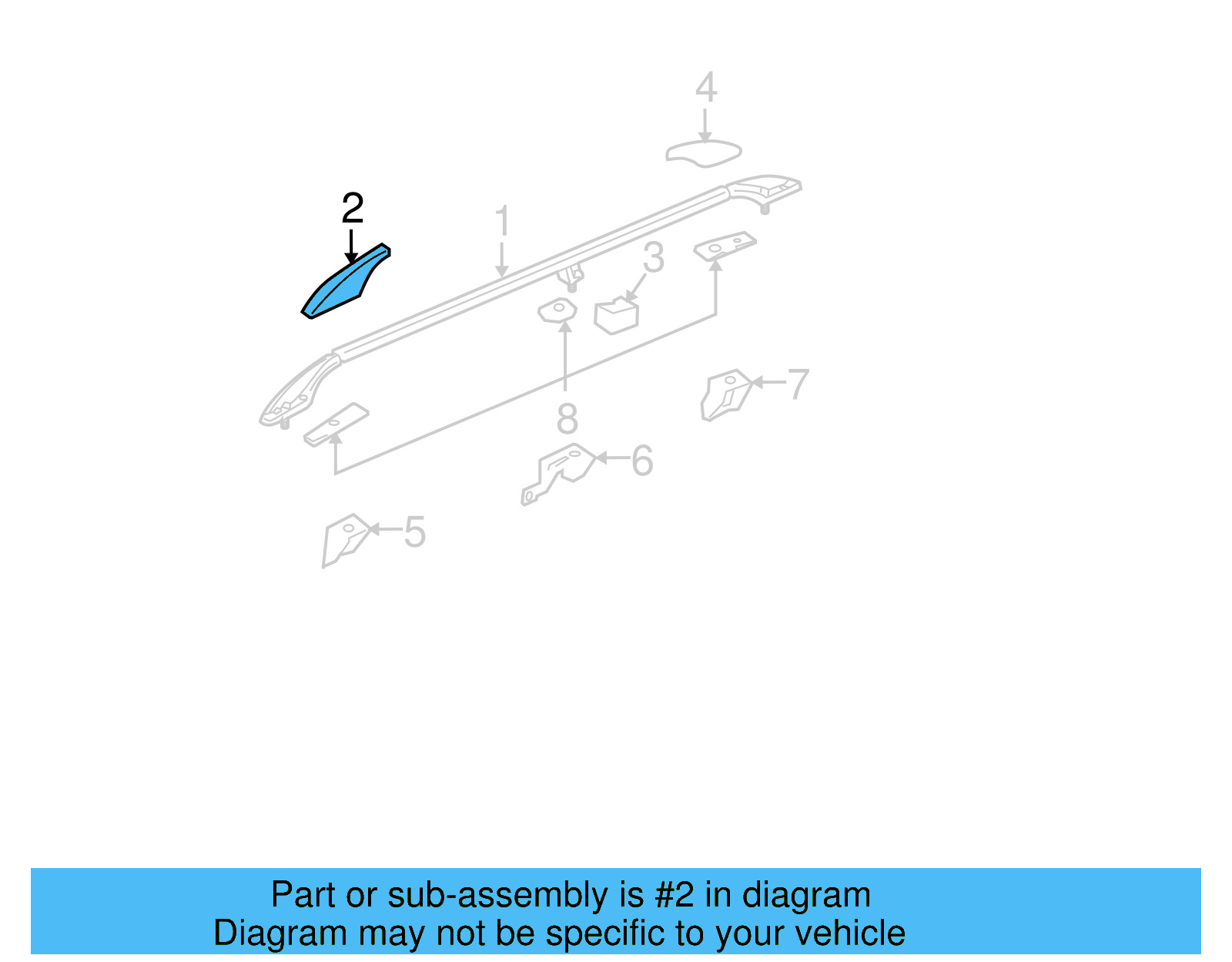 4

2

1

3

7

8

6

5

Part or sub-assembly is #2 in diagram
Diagram may not be specific to your vehicle