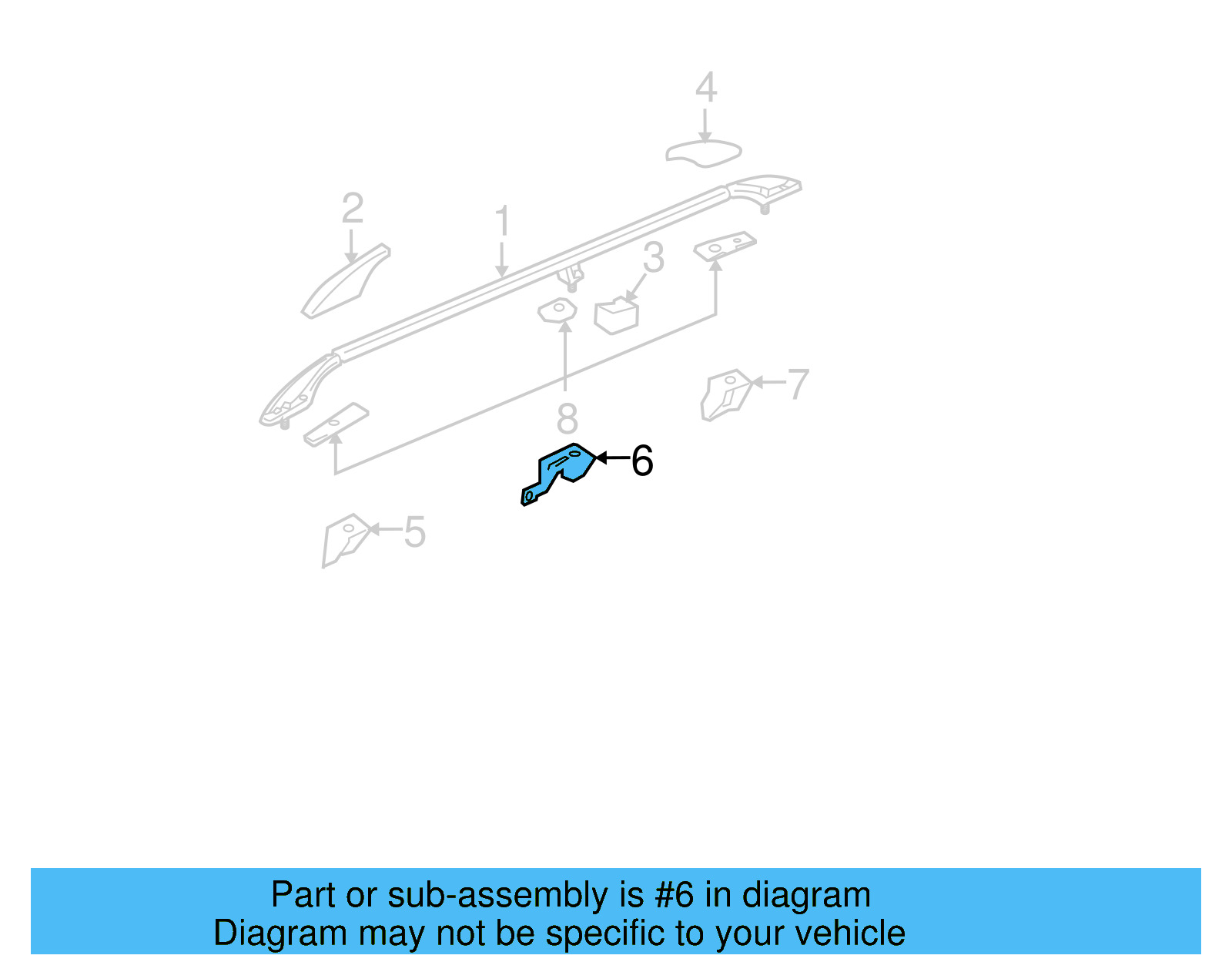 4
2
1
3
7
8
6
5

Part or sub-assembly is #6 in diagram
Diagram may not be specific to your vehicle