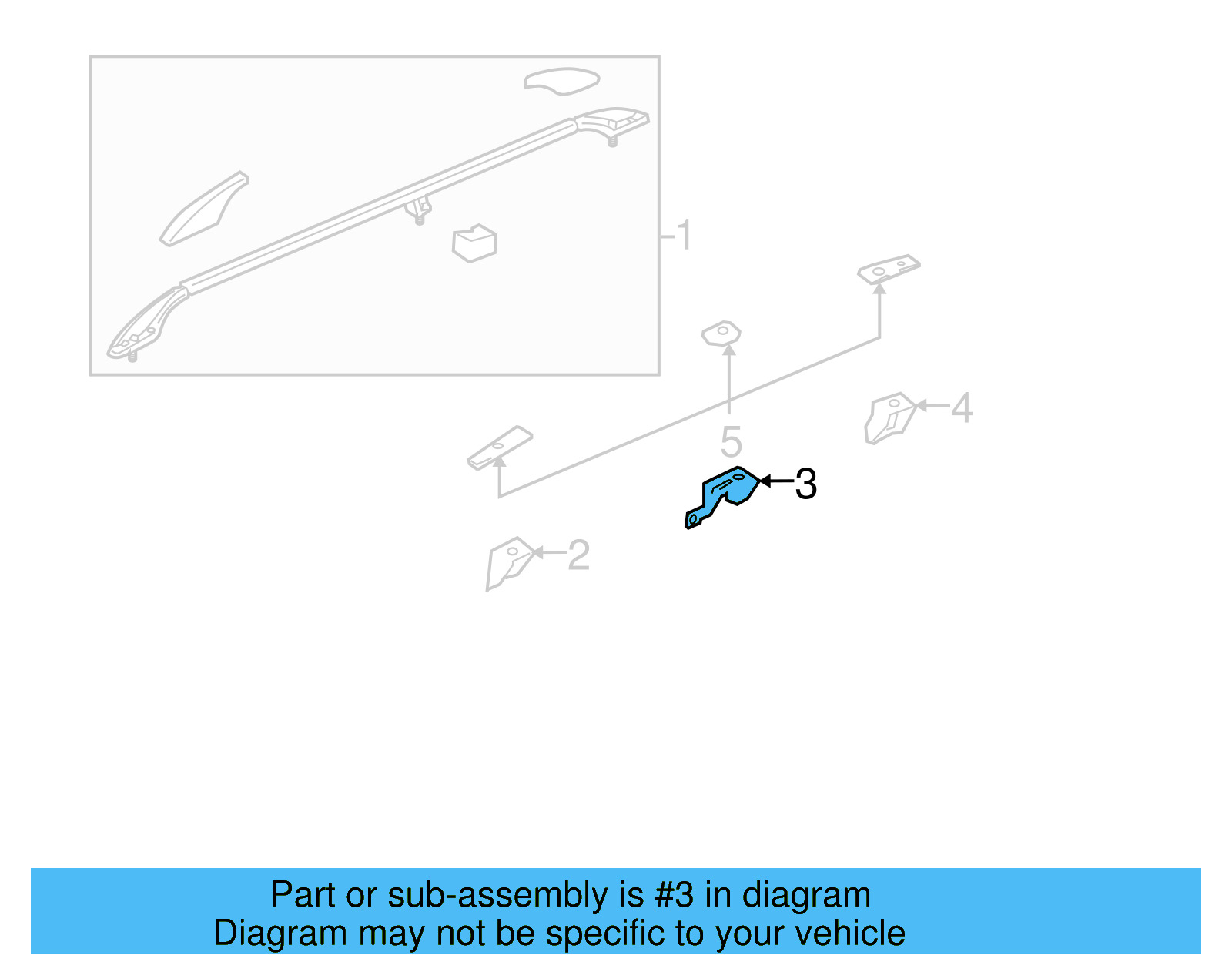 1

4

5

3

2

Part or sub-assembly is #3 in diagram
Diagram may not be specific to your vehicle