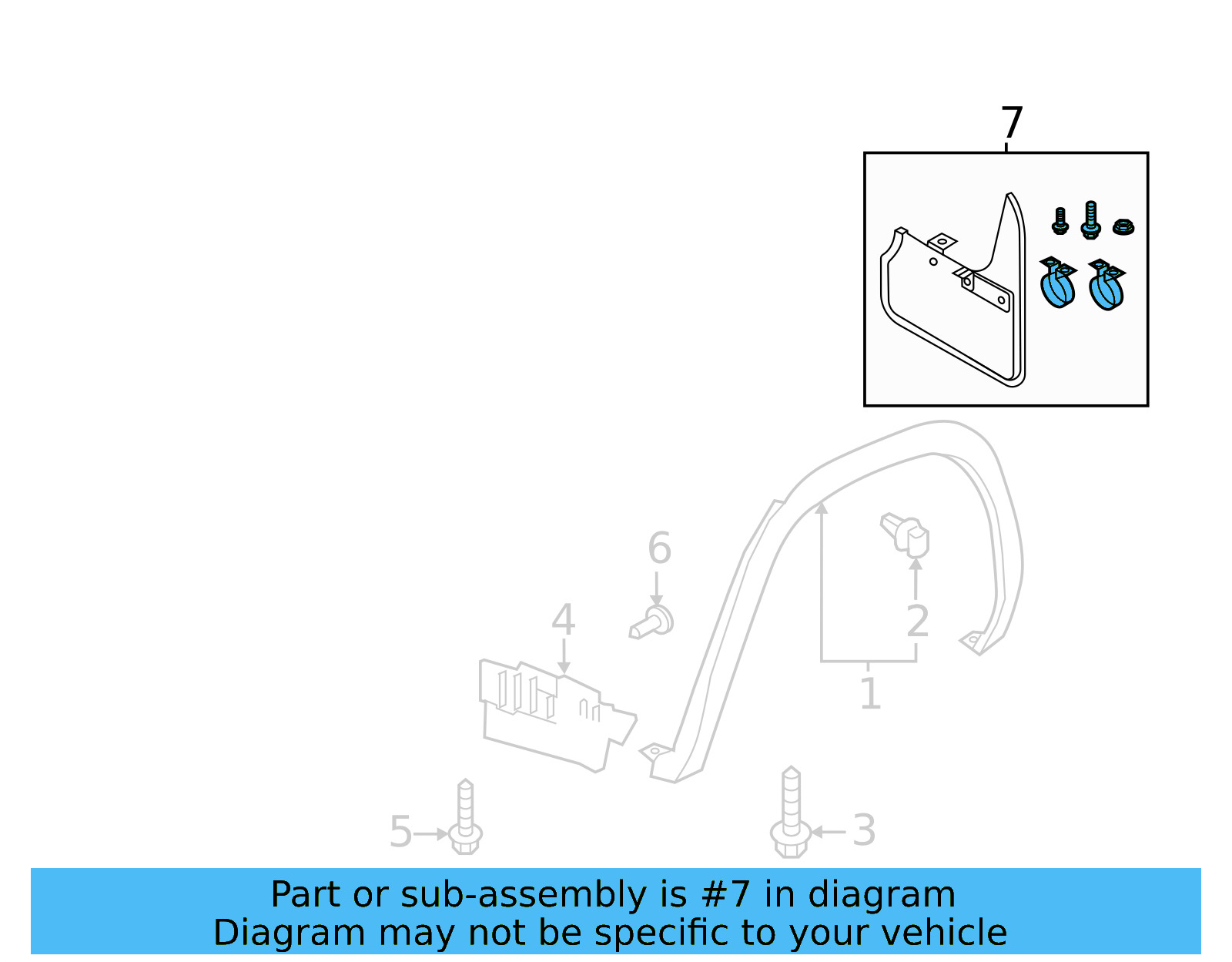 7

6

4

2

1

5

3

Part or sub-assembly is #7 in diagram
Diagram may not be specific to your vehicle