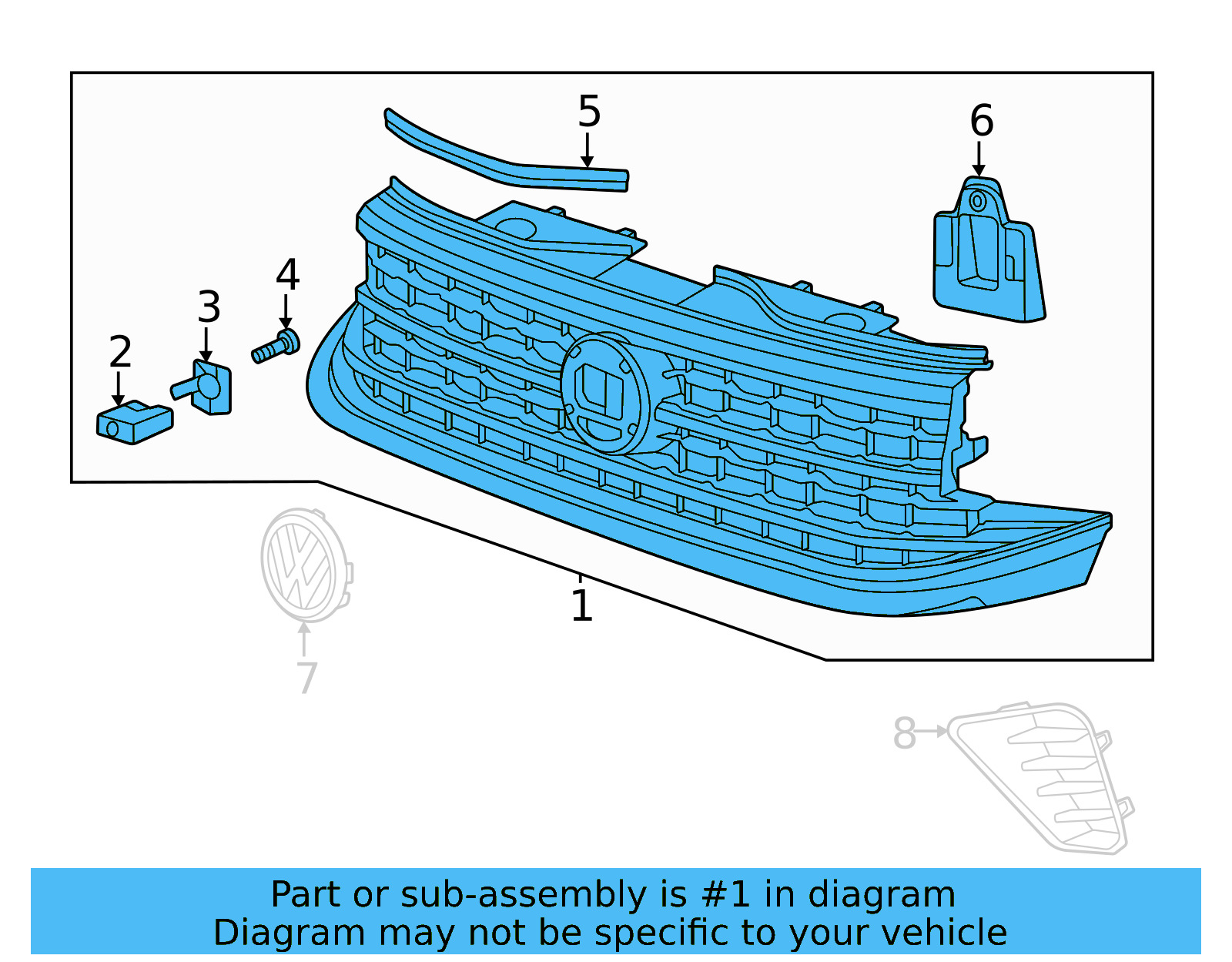 5
6
4
3
2
1
7
8

Part or sub-assembly is #1 in diagram
Diagram may not be specific to your vehicle