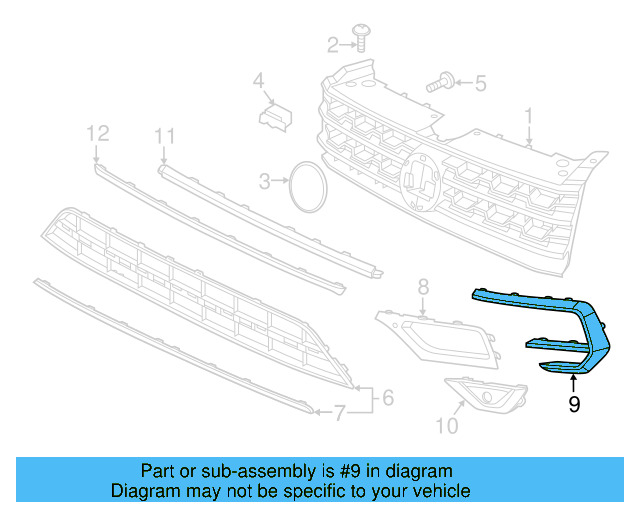 2
4
5
1
12
11
3
8
6
7
10
9

Part or sub-assembly is #9 in diagram
Diagram may not be specific to your vehicle