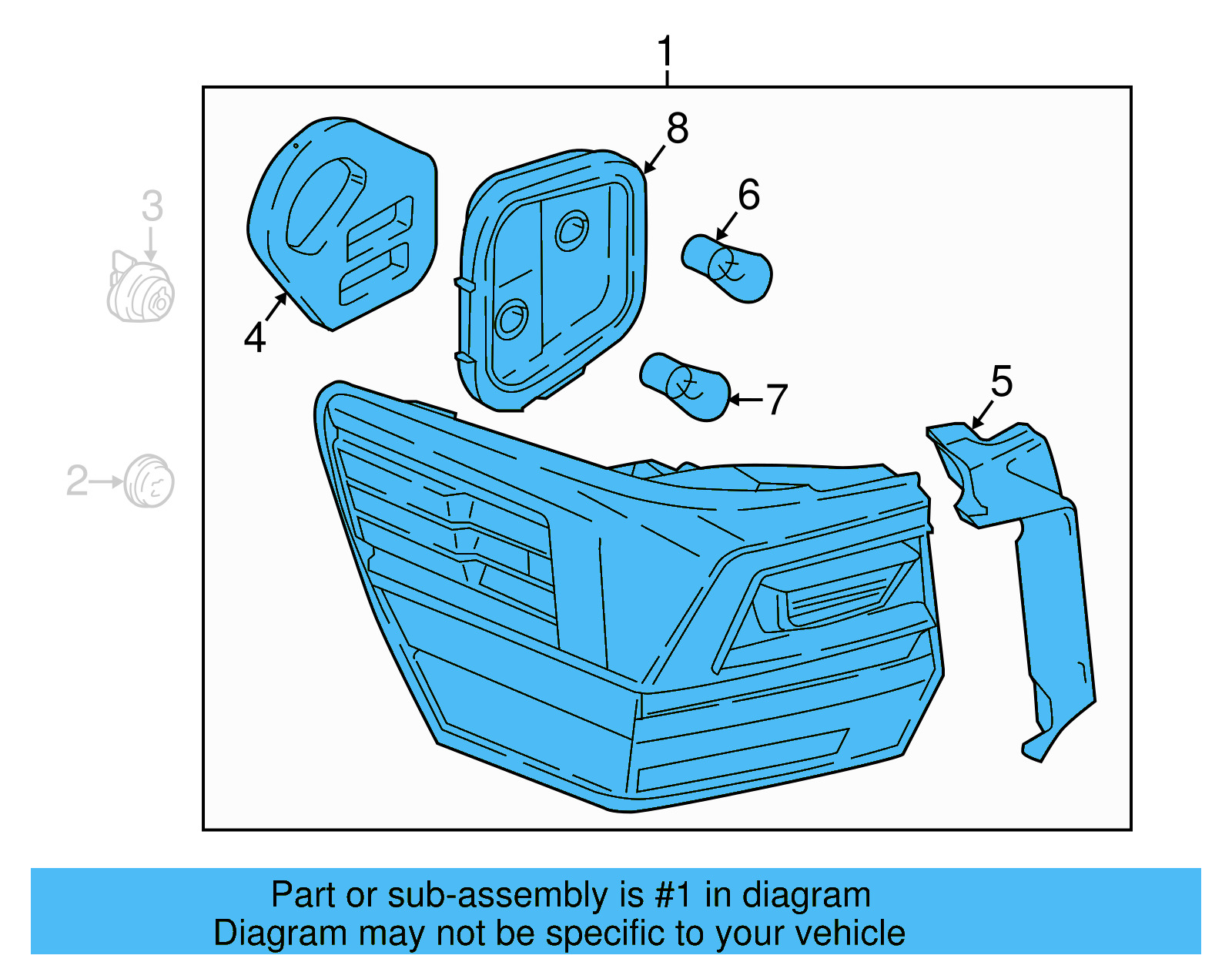 1
8
6
3
4
7
5
2

Part or sub-assembly is #1 in diagram
Diagram may not be specific to your vehicle