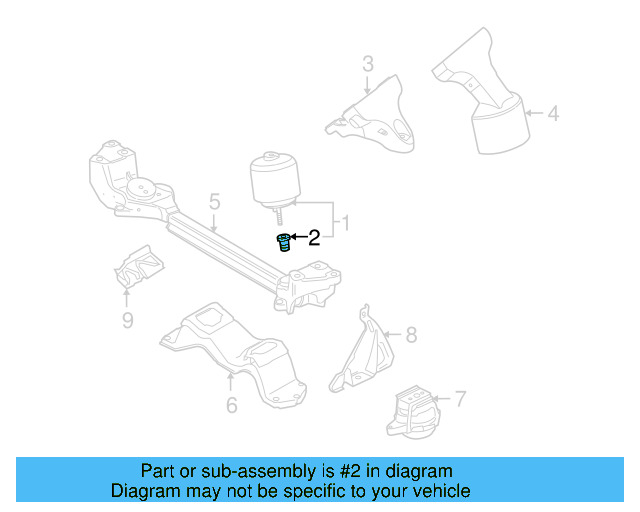 3
4
5
1
2
9
8
6
7

Part or sub-assembly is #2 in diagram
Diagram may not be specific to your vehicle