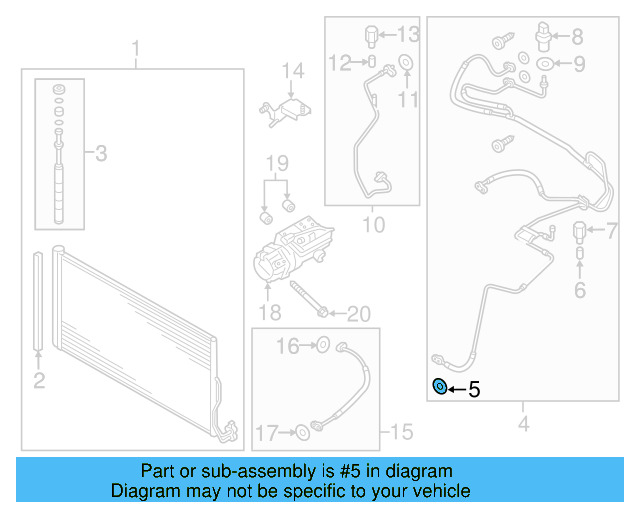 1
3
2
14
19
18
20
13
12
11
10
16
17
15
8
9
7
6
5
4

Part or sub-assembly is #5 in diagram
Diagram may not be specific to your vehicle