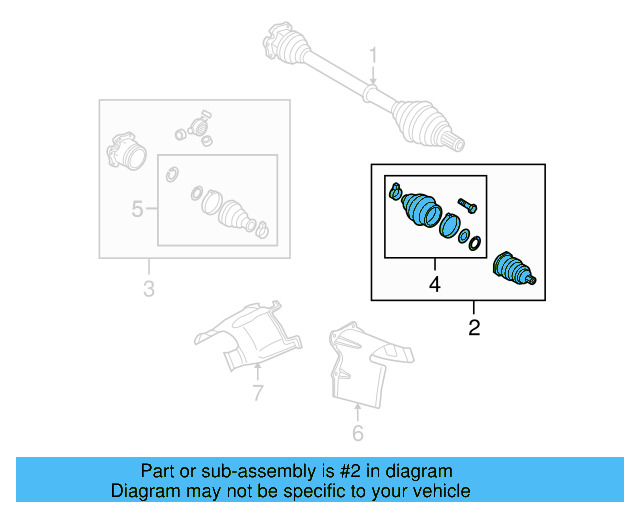 1

5

3

4

2

7

6

Part or sub-assembly is #2 in diagram
Diagram may not be specific to your vehicle