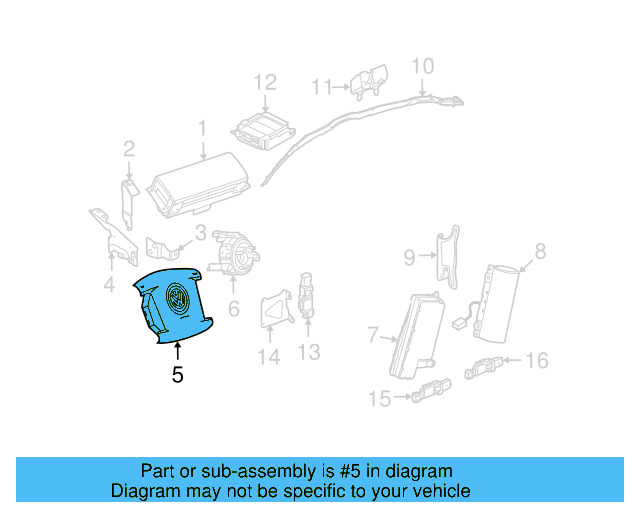 12
11
10
1
2
3
4
5
6
9
8
7
14
13
16
15

Part or sub-assembly is #5 in diagram
Diagram may not be specific to your vehicle