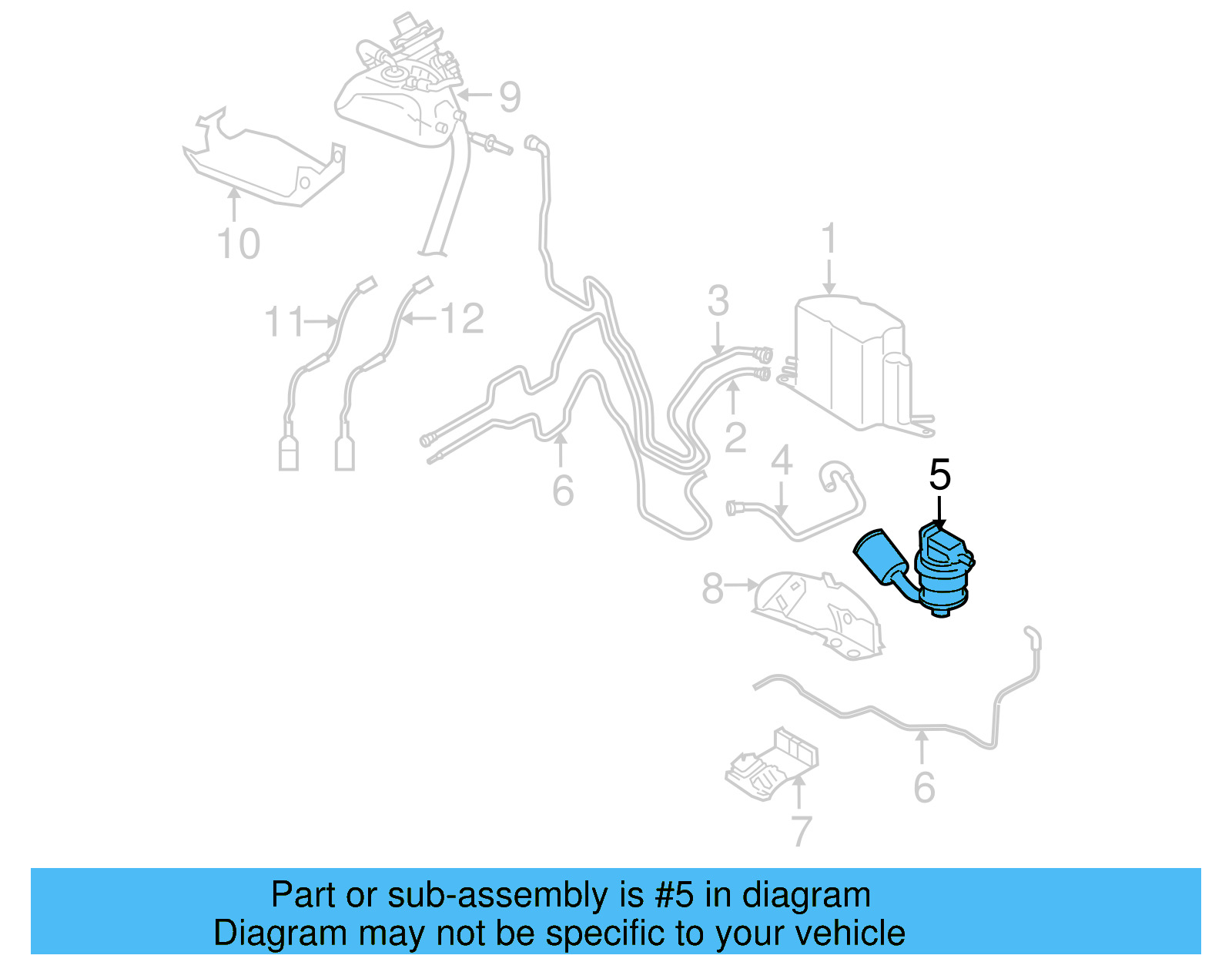 9
10
1
11
12
3
2
6
4
5
8
6
7

Part or sub-assembly is #5 in diagram
Diagram may not be specific to your vehicle