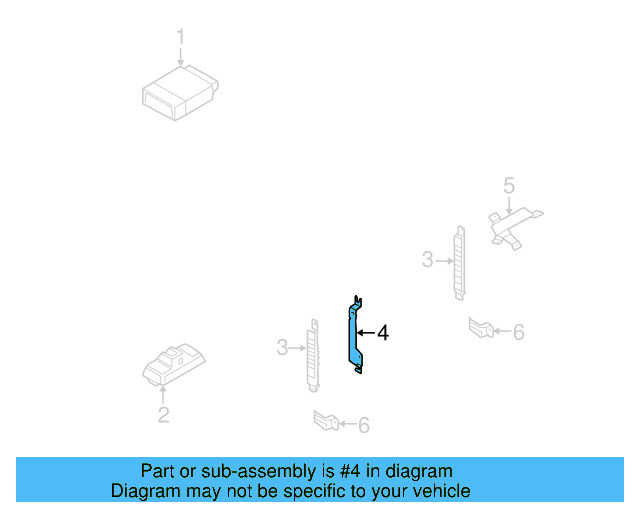 1

5

3

4

6

3

2

6

Part or sub-assembly is #4 in diagram
Diagram may not be specific to your vehicle