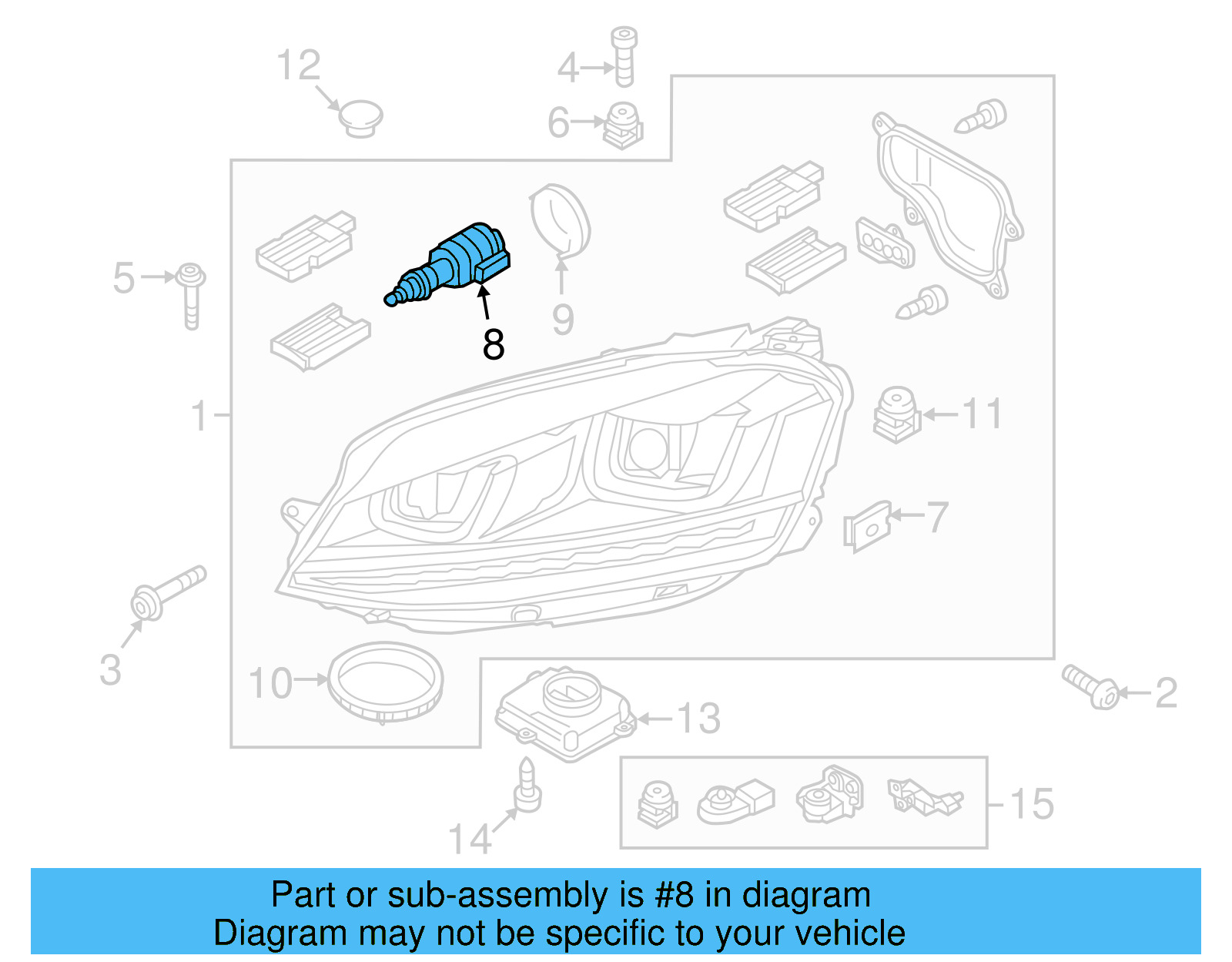 12
4
6
5
8
9
1
11
7
3
10
13
2
14
15

Part or sub-assembly is #8 in diagram
Diagram may not be specific to your vehicle