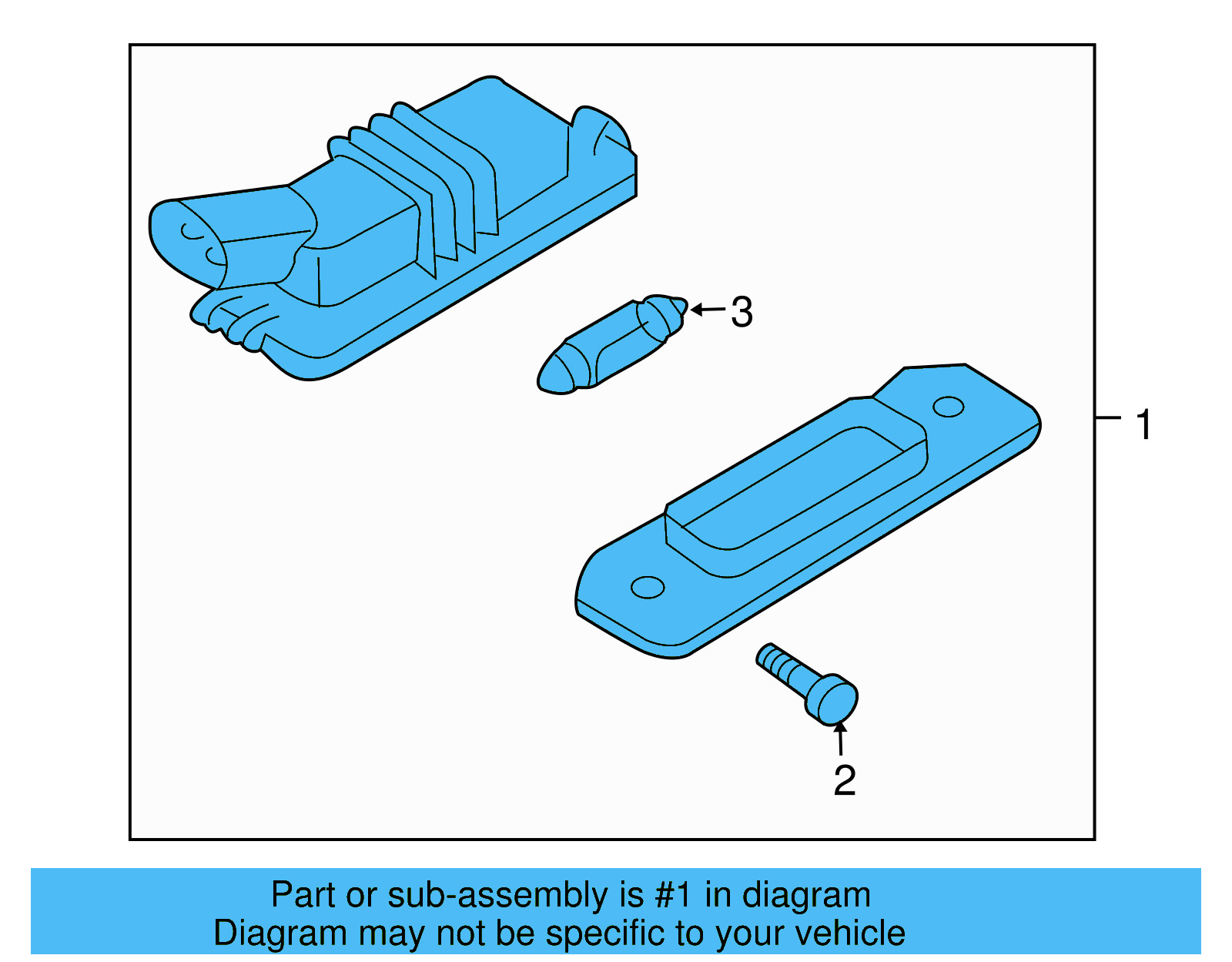 3

1

2

Part or sub-assembly is #1 in diagram
Diagram may not be specific to your vehicle