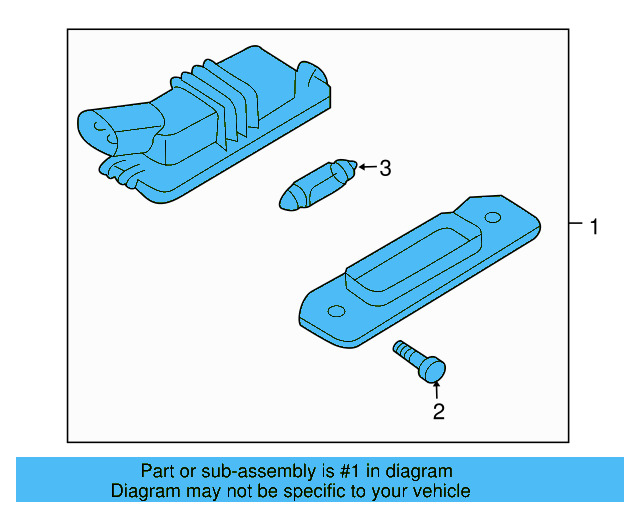 3
1
2
Part or sub-assembly is #1 in diagram
Diagram may not be specific to your vehicle