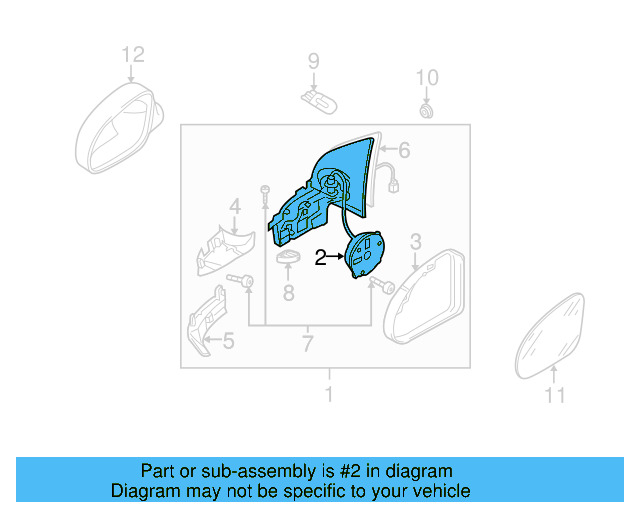 12
9
10
6
4
2
3
8
5
7
1
11

Part or sub-assembly is #2 in diagram
Diagram may not be specific to your vehicle