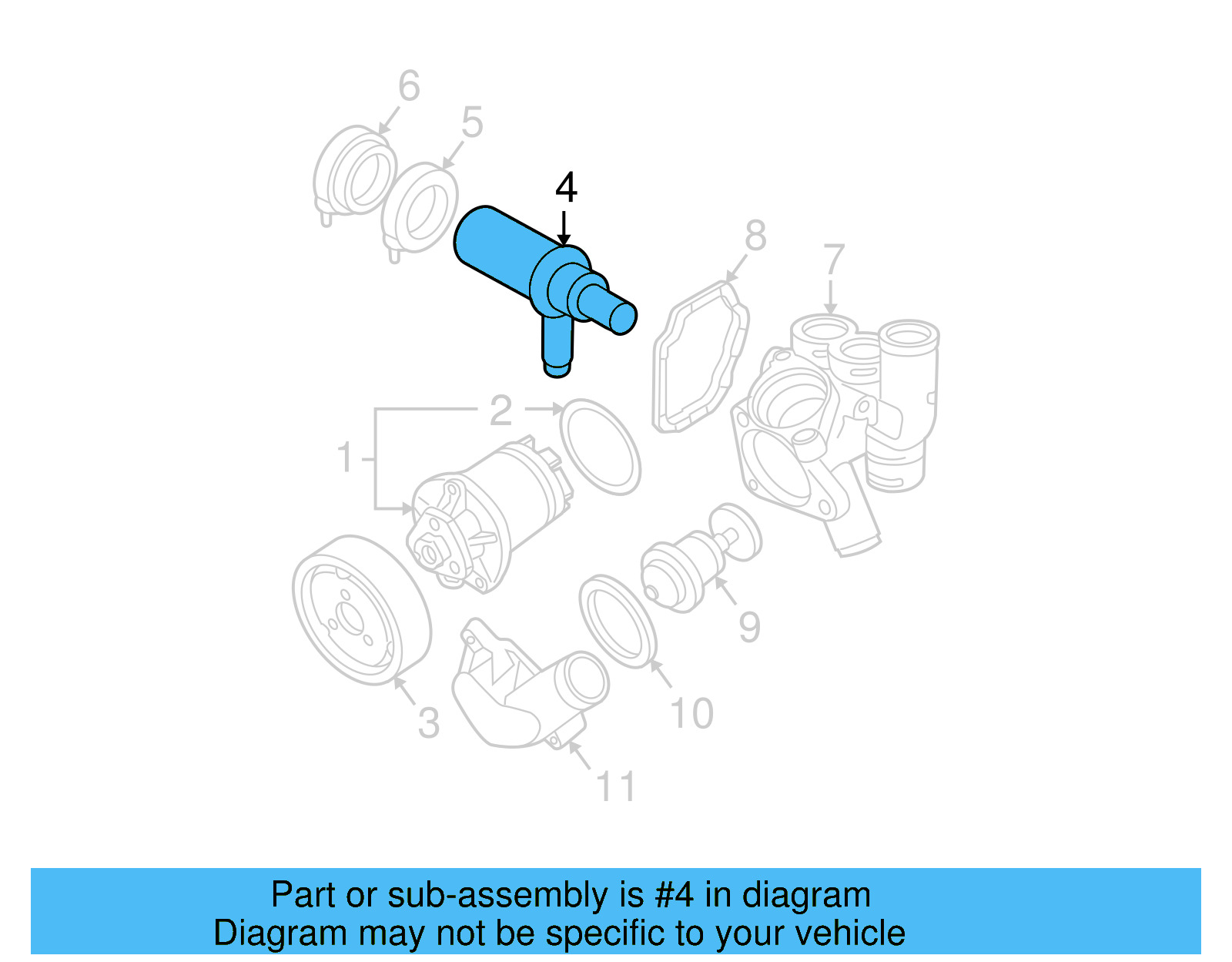 6
5
4
8
7
2
1
9
3
10
11

Part or sub-assembly is #4 in diagram
Diagram may not be specific to your vehicle