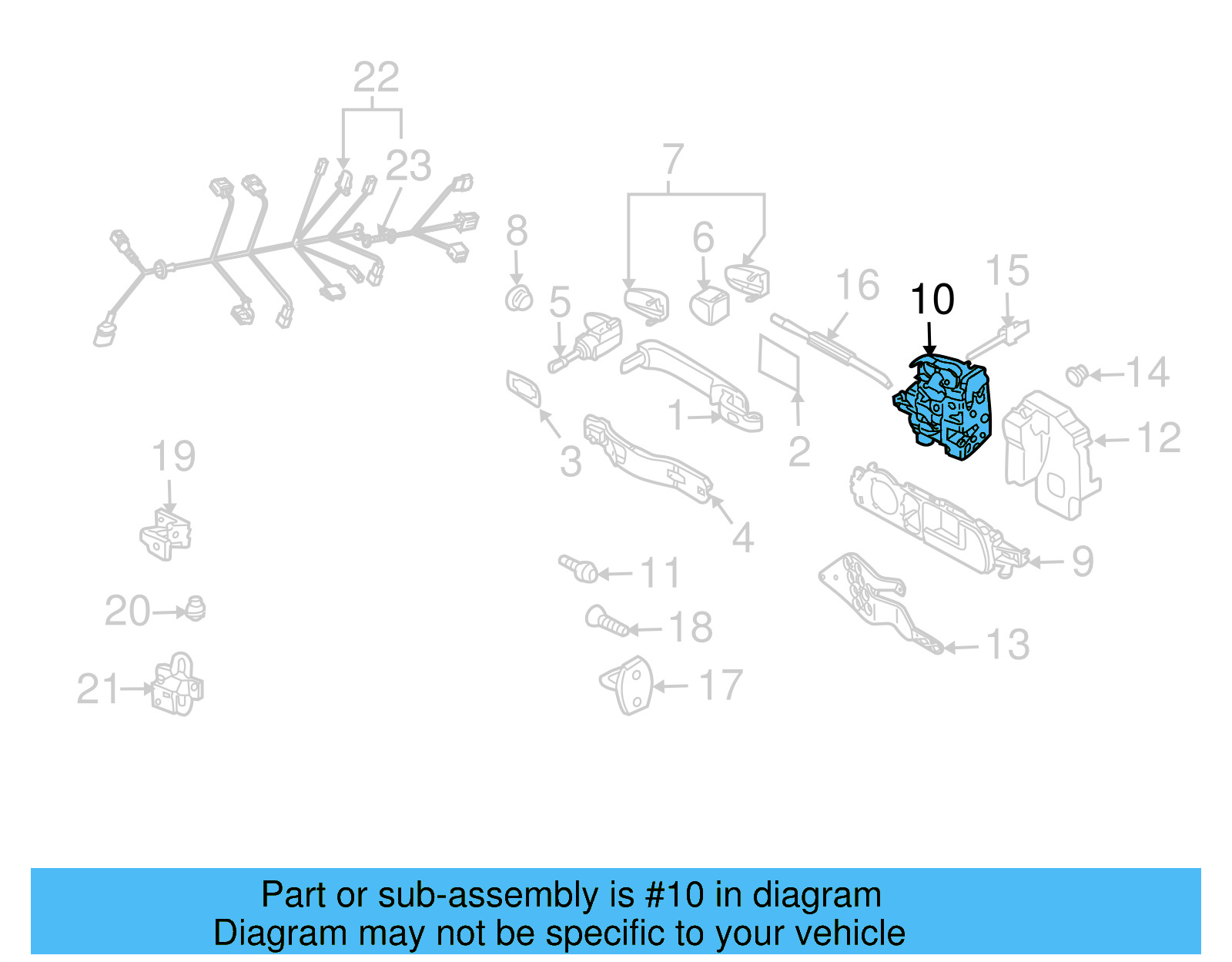 22
23
7
8
6
5
16
10
15
14
12
1
2
3
4
19
9
11
20
18
13
21
17

Part or sub-assembly is #10 in diagram
Diagram may not be specific to your vehicle