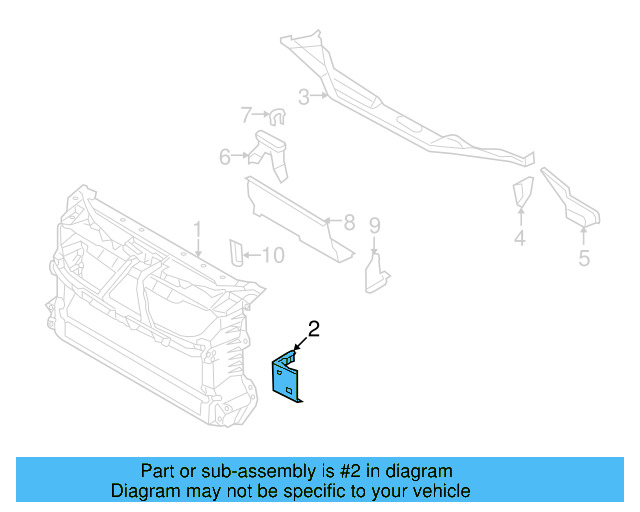 3
7
6
8
9
1
10
4
5
2

Part or sub-assembly is #2 in diagram
Diagram may not be specific to your vehicle