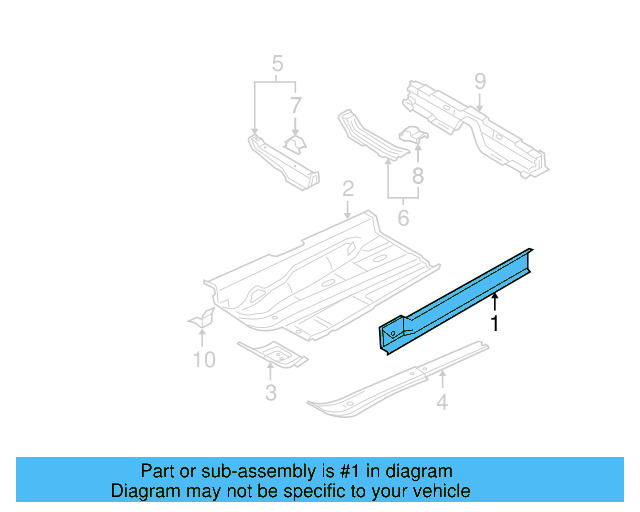 5
7
9
8
6
2
1
10
3
4

Part or sub-assembly is #1 in diagram
Diagram may not be specific to your vehicle