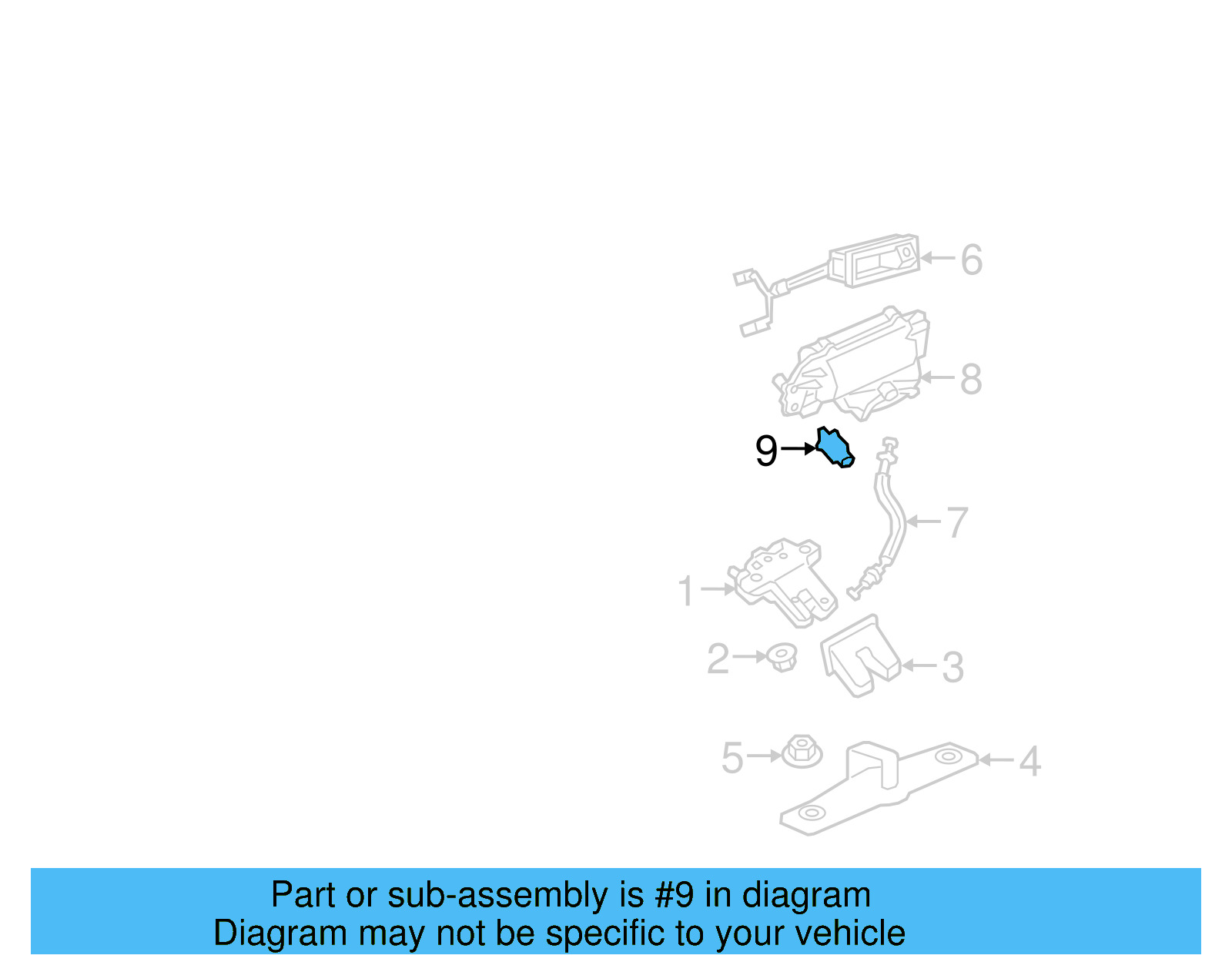 6
8
9
7
1
2
3
5
4

Part or sub-assembly is #9 in diagram
Diagram may not be specific to your vehicle