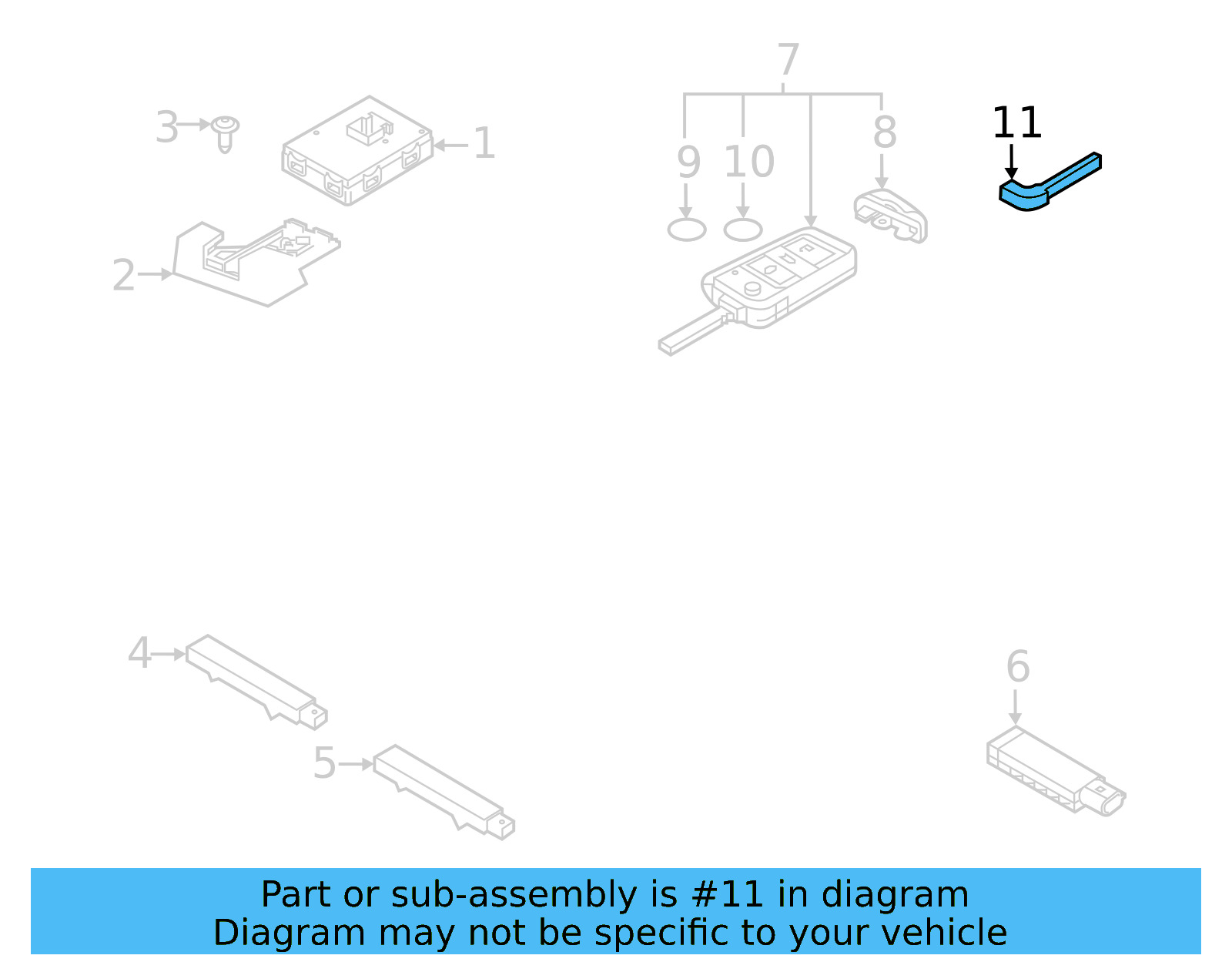 3
1
2
7
9
10
8
11
4
5
6

Part or sub-assembly is #11 in diagram
Diagram may not be specific to your vehicle