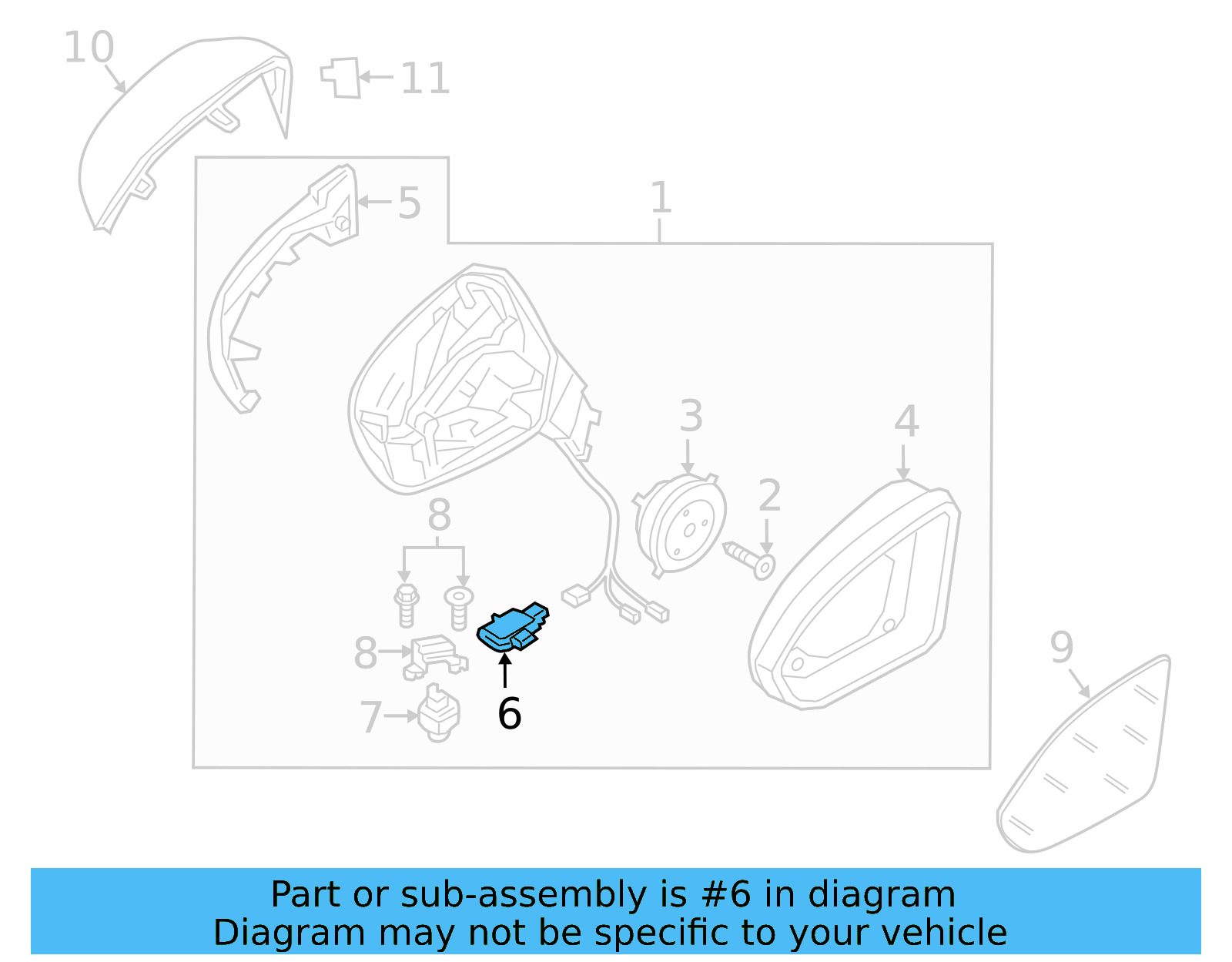 10
11
5
1
3
4
2
8
8
7
6
9

Part or sub-assembly is #6 in diagram
Diagram may not be specific to your vehicle