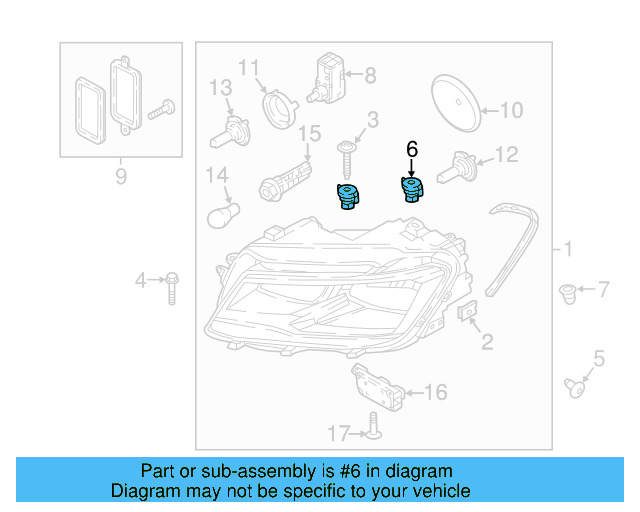 9
11
8
13
3
10
15
6
12
14
1
4
7
2
5
16
17

Part or sub-assembly is #6 in diagram
Diagram may not be specific to your vehicle