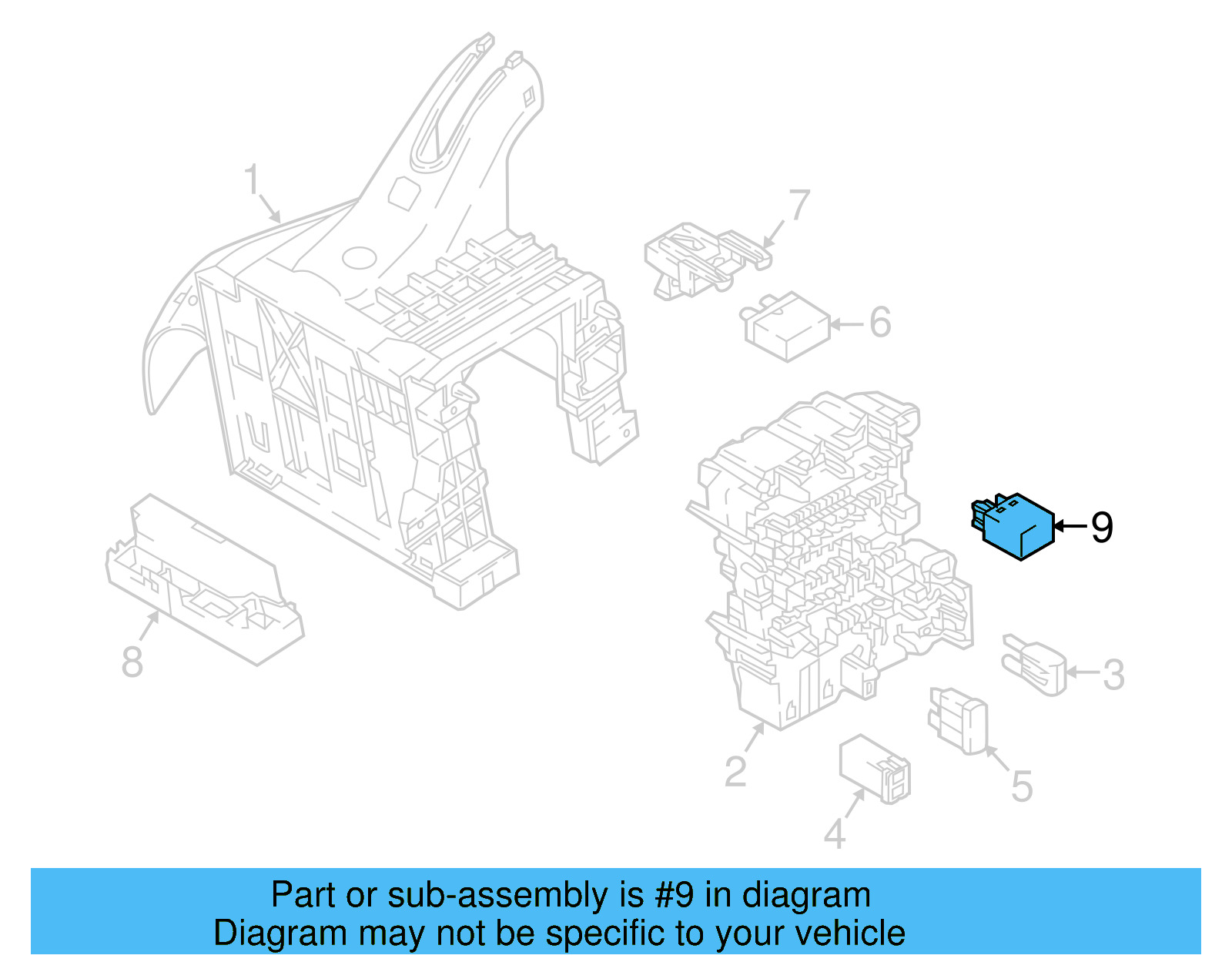 1
7
6
9
8
3
2
5
4

Part or sub-assembly is #9 in diagram
Diagram may not be specific to your vehicle