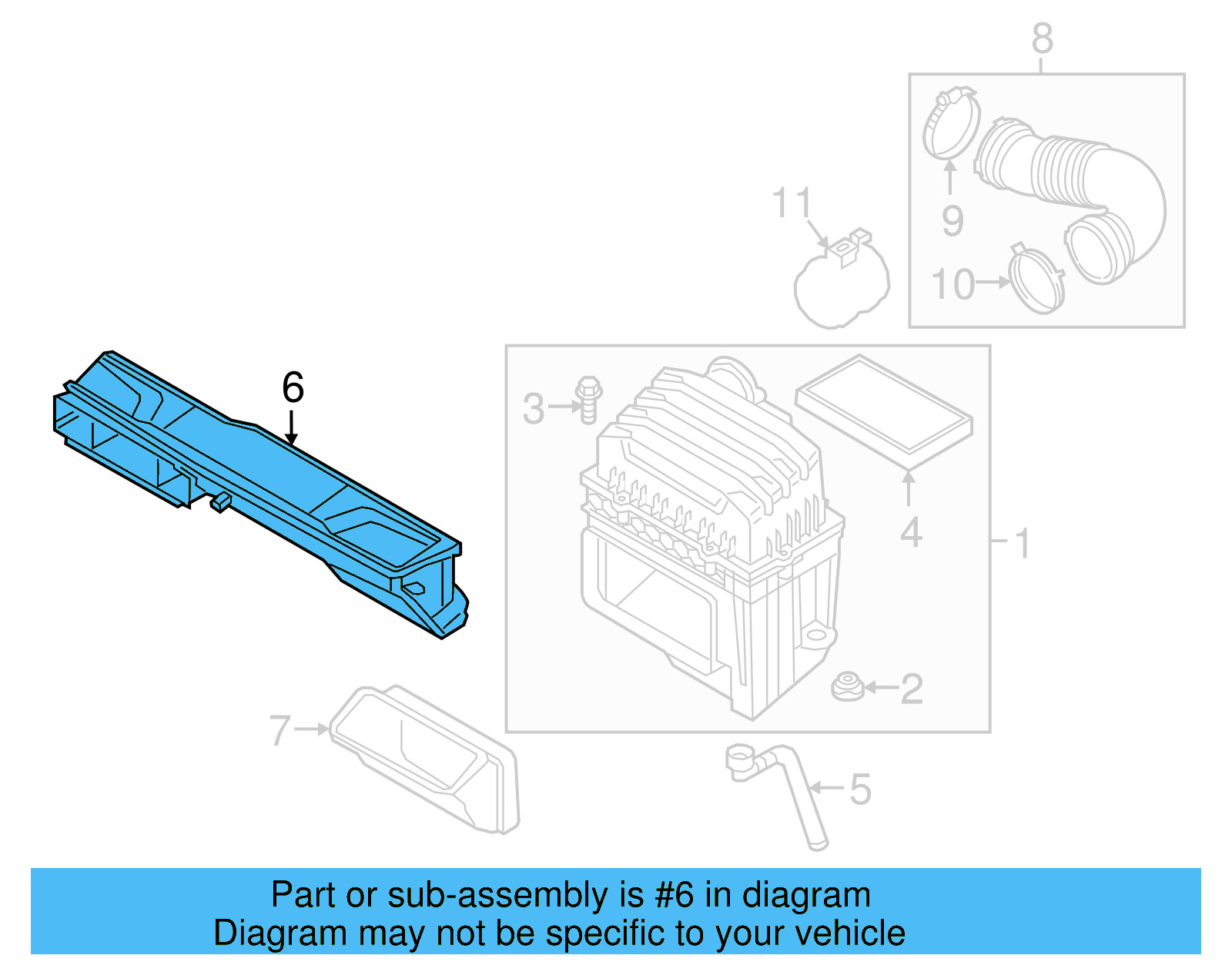 8
9
11
10
6
3
4
1
2
7
5

Part or sub-assembly is #6 in diagram
Diagram may not be specific to your vehicle