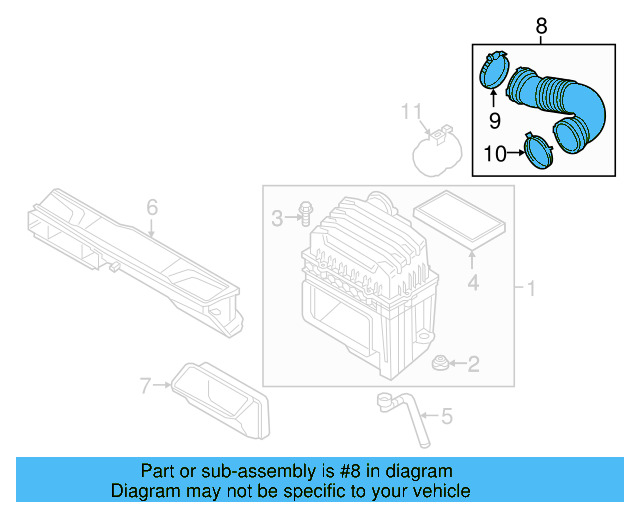 8
9
10
11
6
3
4
1
2
7
5

Part or sub-assembly is #8 in diagram
Diagram may not be specific to your vehicle