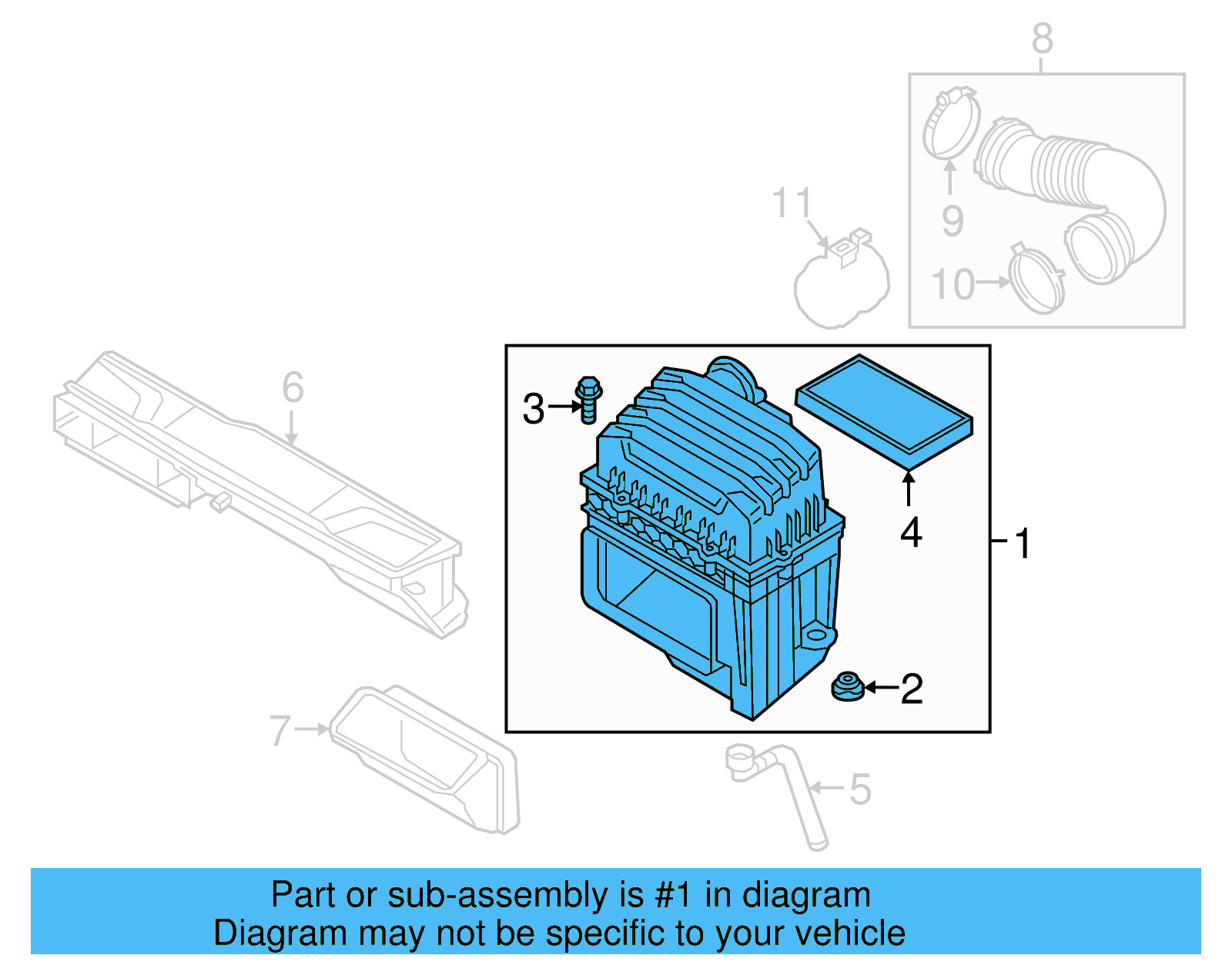 8

9

11

10

6

3

4

1

2

7

5

Part or sub-assembly is #1 in diagram
Diagram may not be specific to your vehicle