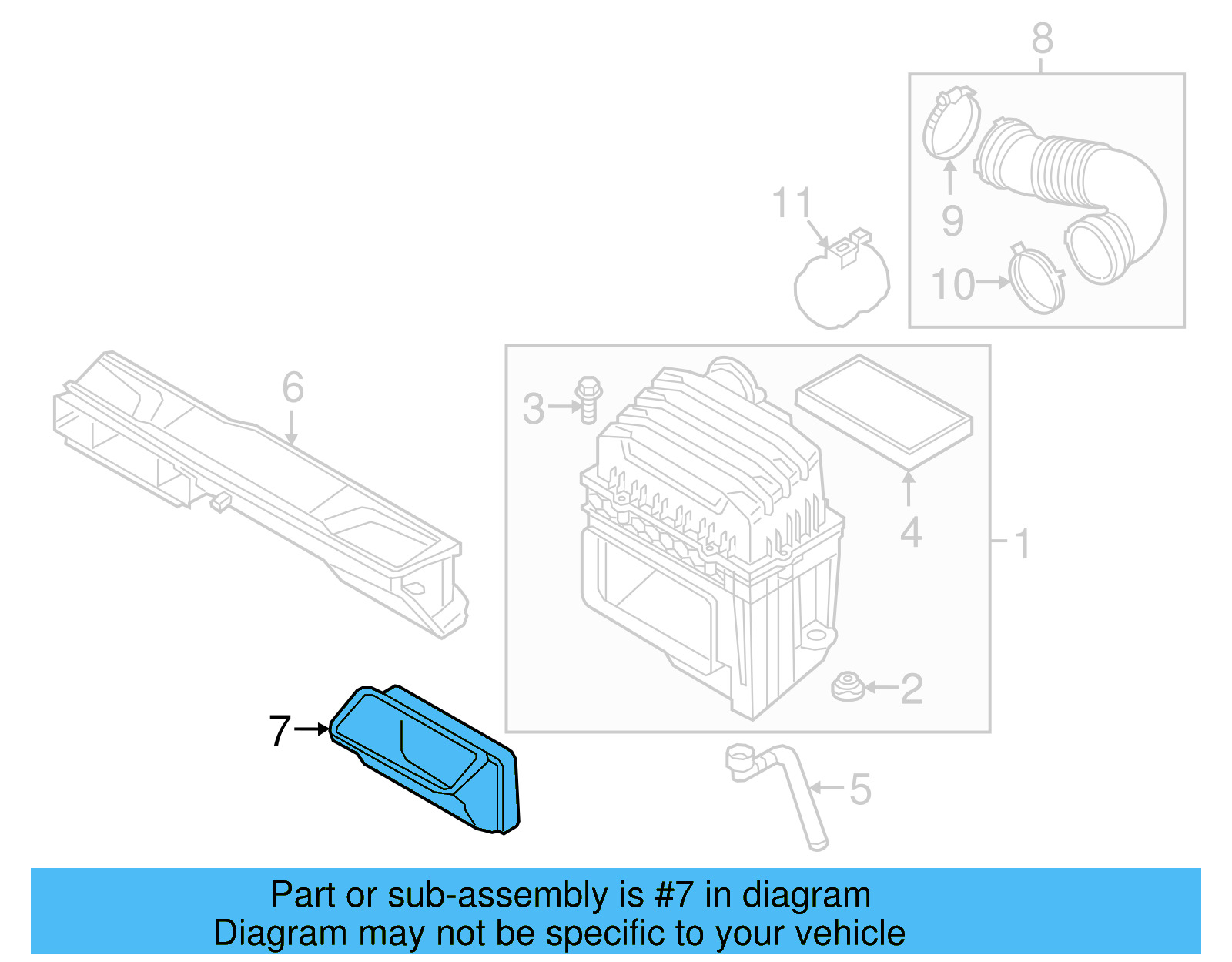 8

9

11

10

6

3

4

1

2

7

5

Part or sub-assembly is #7 in diagram
Diagram may not be specific to your vehicle