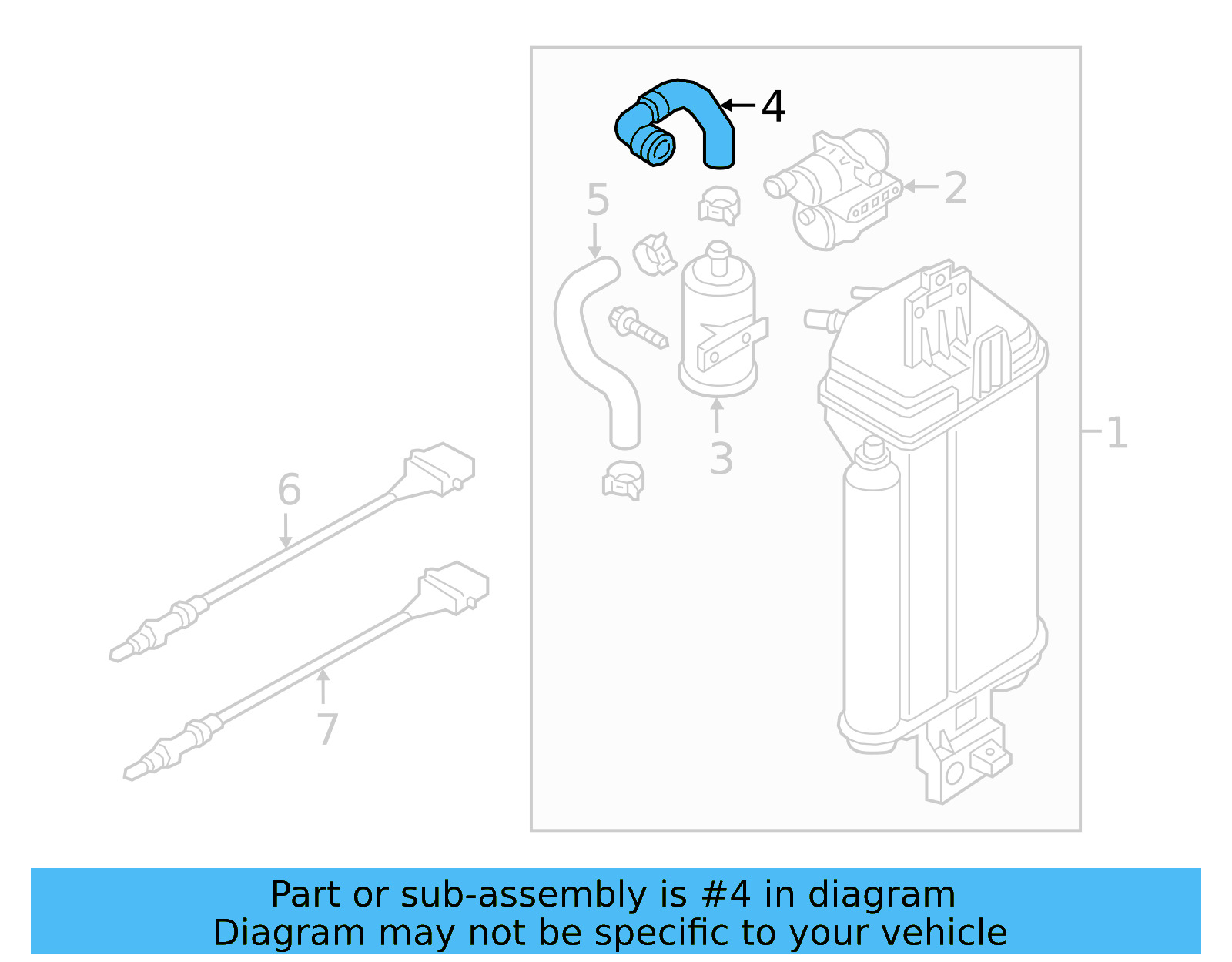 4
2
5
3
1
6
7

Part or sub-assembly is #4 in diagram
Diagram may not be specific to your vehicle