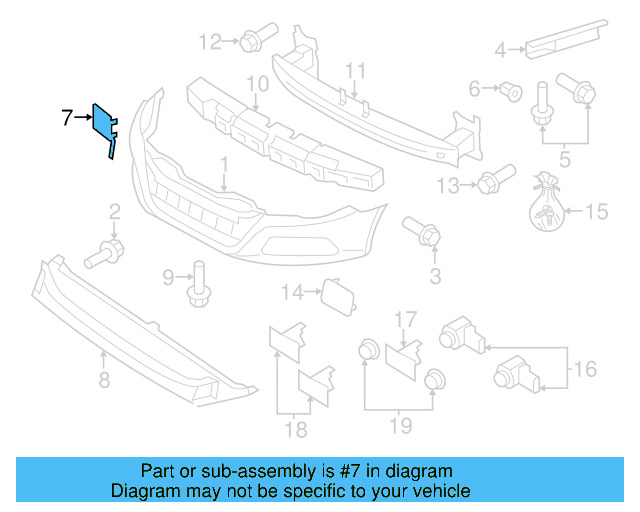 12
4
11
10
6
7
5
1
13
15
2
3
9
14
17
16
8
18
19

Part or sub-assembly is #7 in diagram
Diagram may not be specific to your vehicle