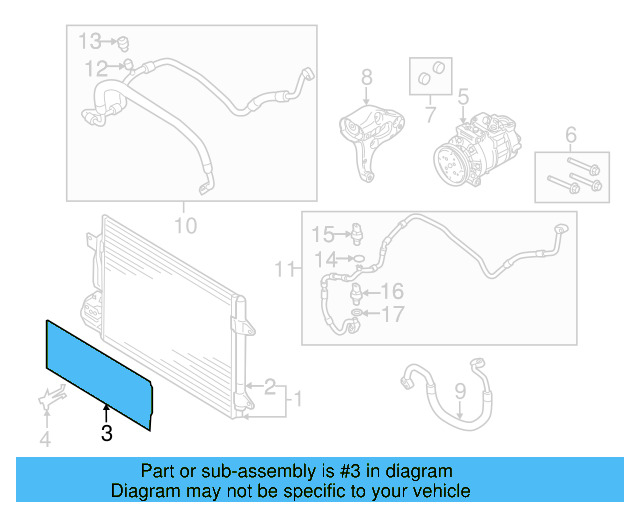 13
12
8
7
5
6
10
15
14
11
16
17
2
1
9
4
3

Part or sub-assembly is #3 in diagram
Diagram may not be specific to your vehicle