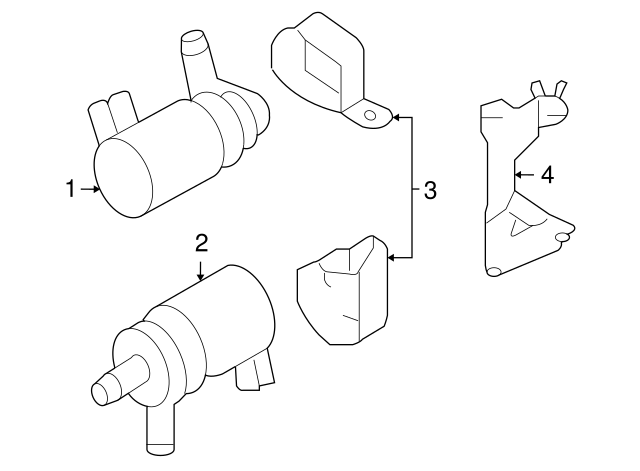 1
2
3
4