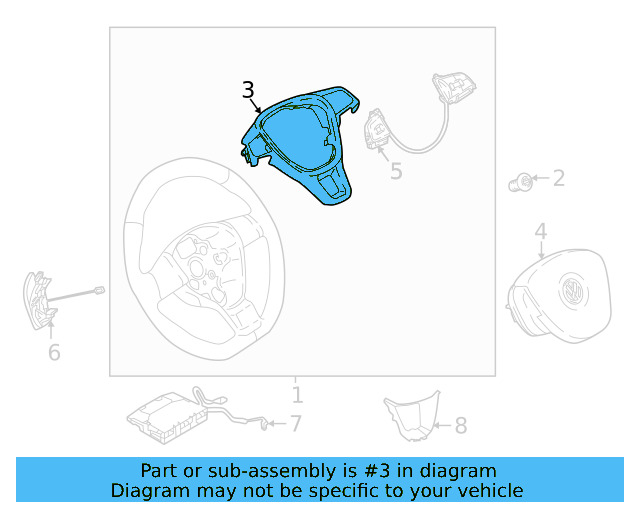 3
5
2
4
6
1
7
8

Part or sub-assembly is #3 in diagram
Diagram may not be specific to your vehicle