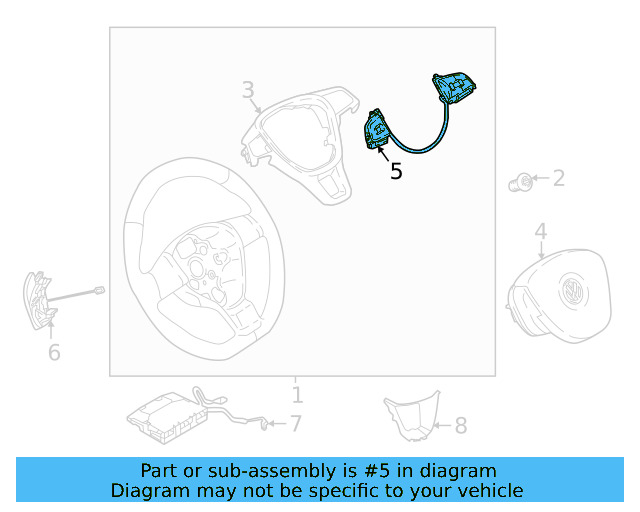 3

5

2

4

6

1

7

8

Part or sub-assembly is #5 in diagram
Diagram may not be specific to your vehicle