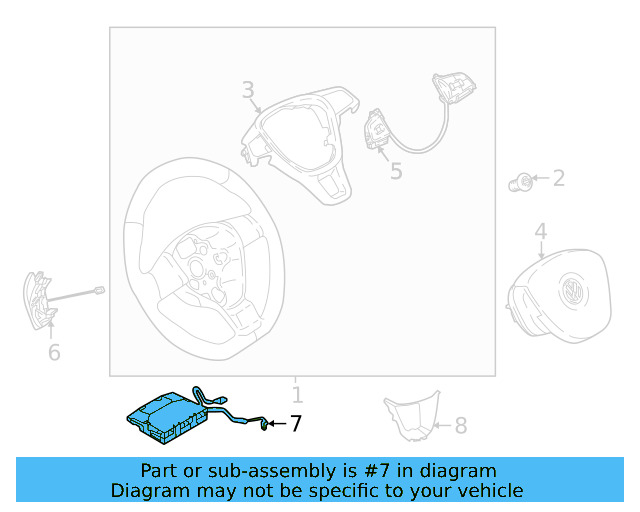 3
5
2
4
6
1
7
8

Part or sub-assembly is #7 in diagram
Diagram may not be specific to your vehicle