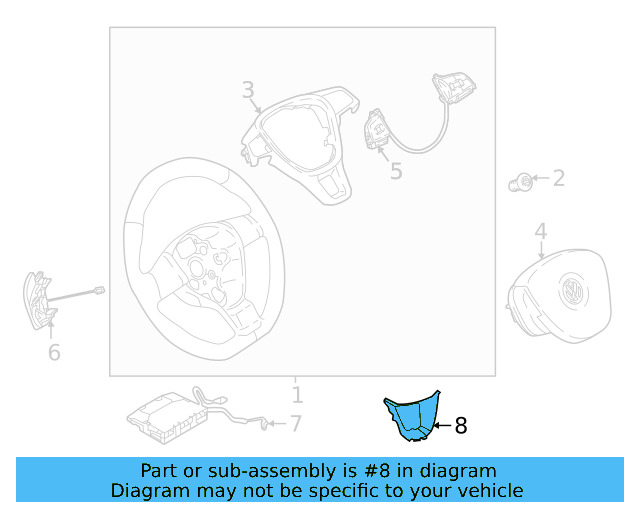 3
5
2
4
6
1
7
8

Part or sub-assembly is #8 in diagram
Diagram may not be specific to your vehicle