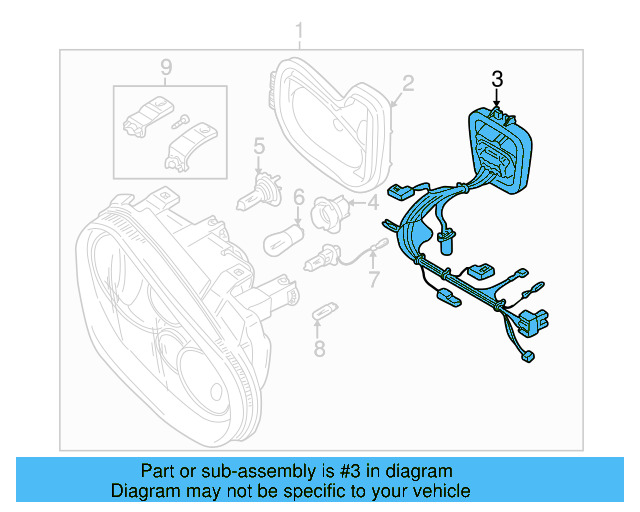 1
9
2
3
5
6
4
7
8

Part or sub-assembly is #3 in diagram
Diagram may not be specific to your vehicle