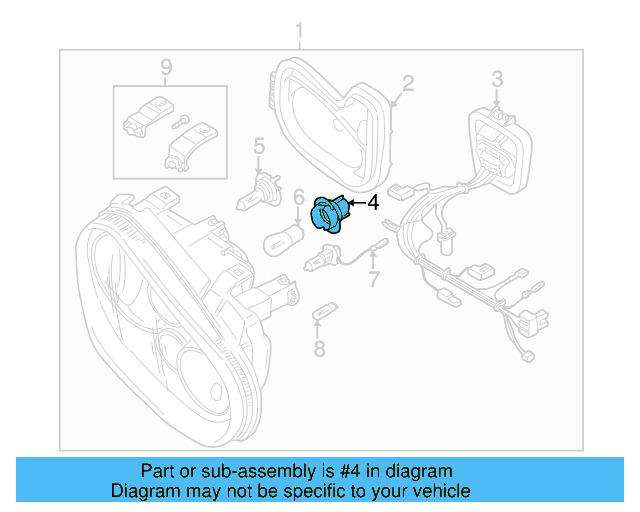 1
9
2
3
5
6
4
7
8

Part or sub-assembly is #4 in diagram
Diagram may not be specific to your vehicle