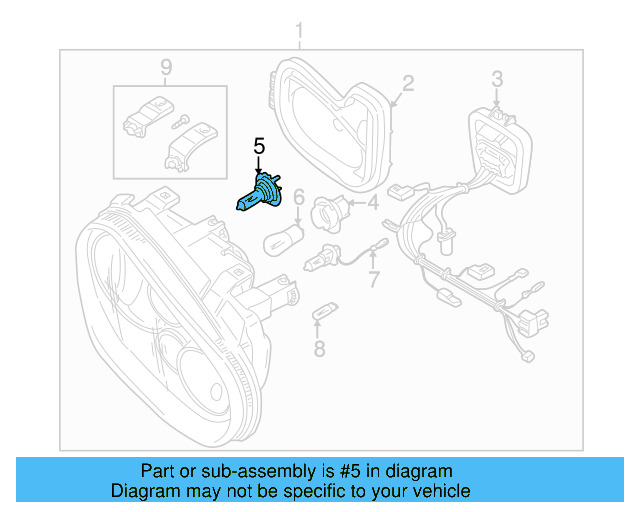 1
9
2
3
5
6
4
7
8

Part or sub-assembly is #5 in diagram
Diagram may not be specific to your vehicle