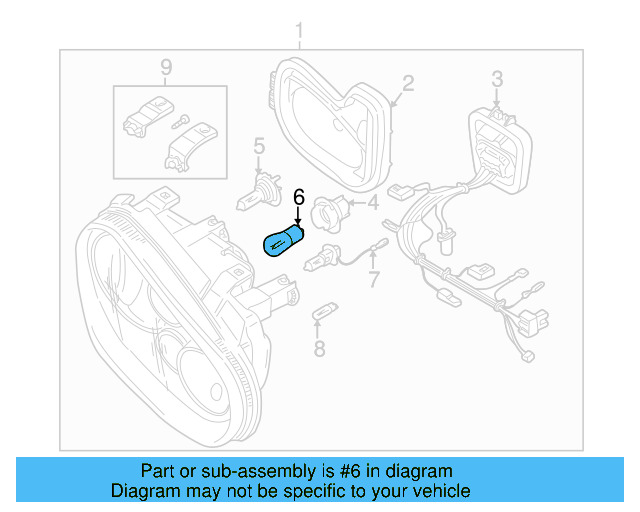 1
9
2
3
5
6
4
7
8

Part or sub-assembly is #6 in diagram
Diagram may not be specific to your vehicle