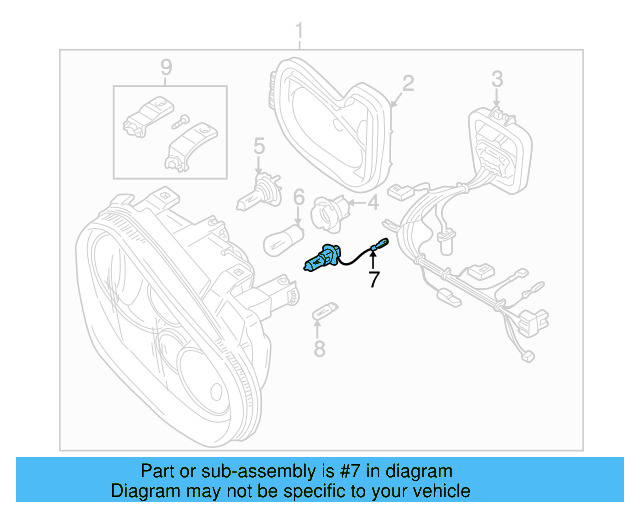 1
9
2
3
5
6
4
7
8

Part or sub-assembly is #7 in diagram
Diagram may not be specific to your vehicle