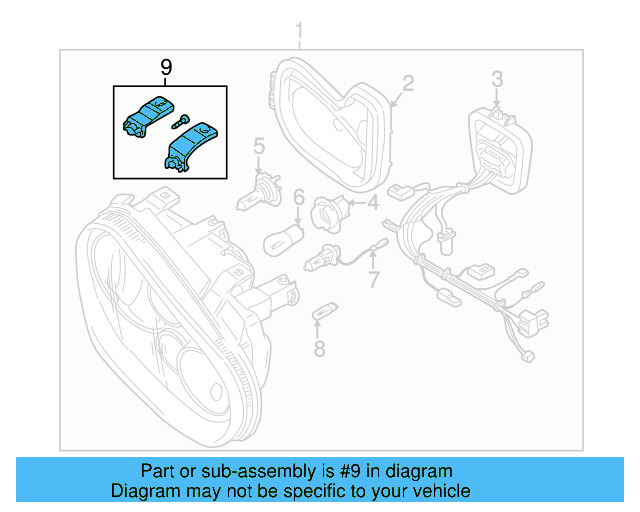 1
9
2
3
5
6
4
7
8

Part or sub-assembly is #9 in diagram
Diagram may not be specific to your vehicle