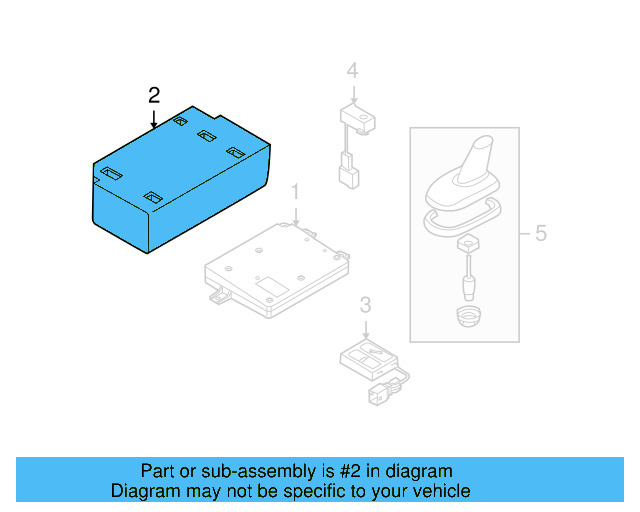 2
4
1
5
3

Part or sub-assembly is #2 in diagram
Diagram may not be specific to your vehicle