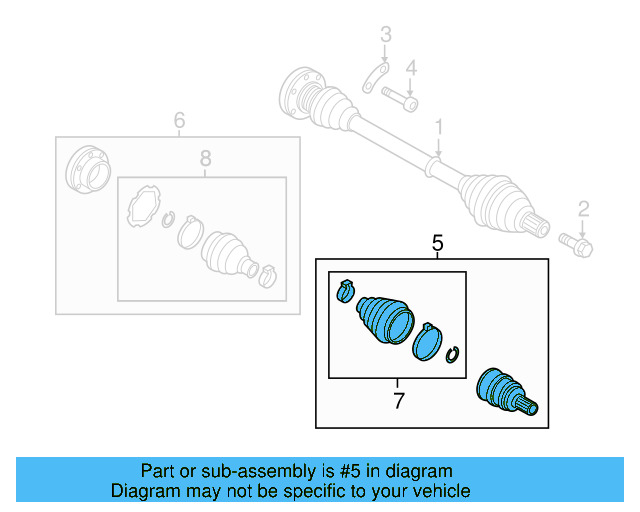 3
4
6
1
8
2
5
7

Part or sub-assembly is #5 in diagram
Diagram may not be specific to your vehicle