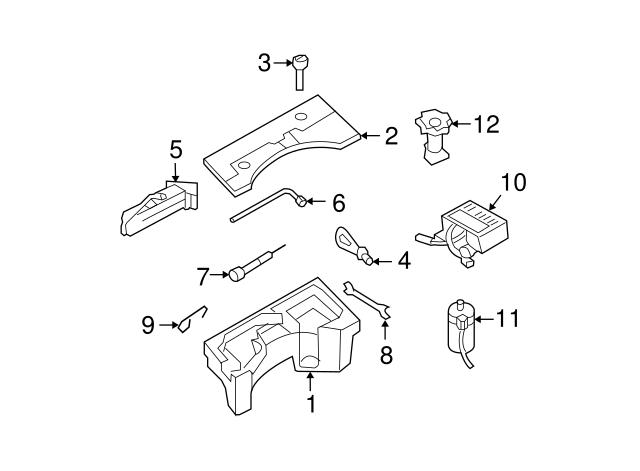 3
2
12
5
6
10
4
7
9
8
11
1