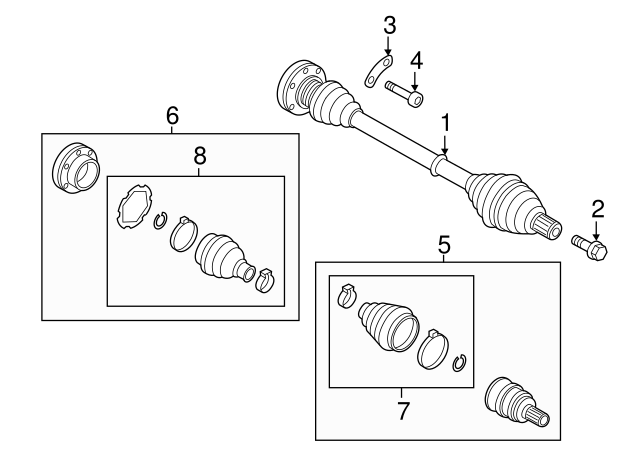 3
4
6
1
8
2
5
7